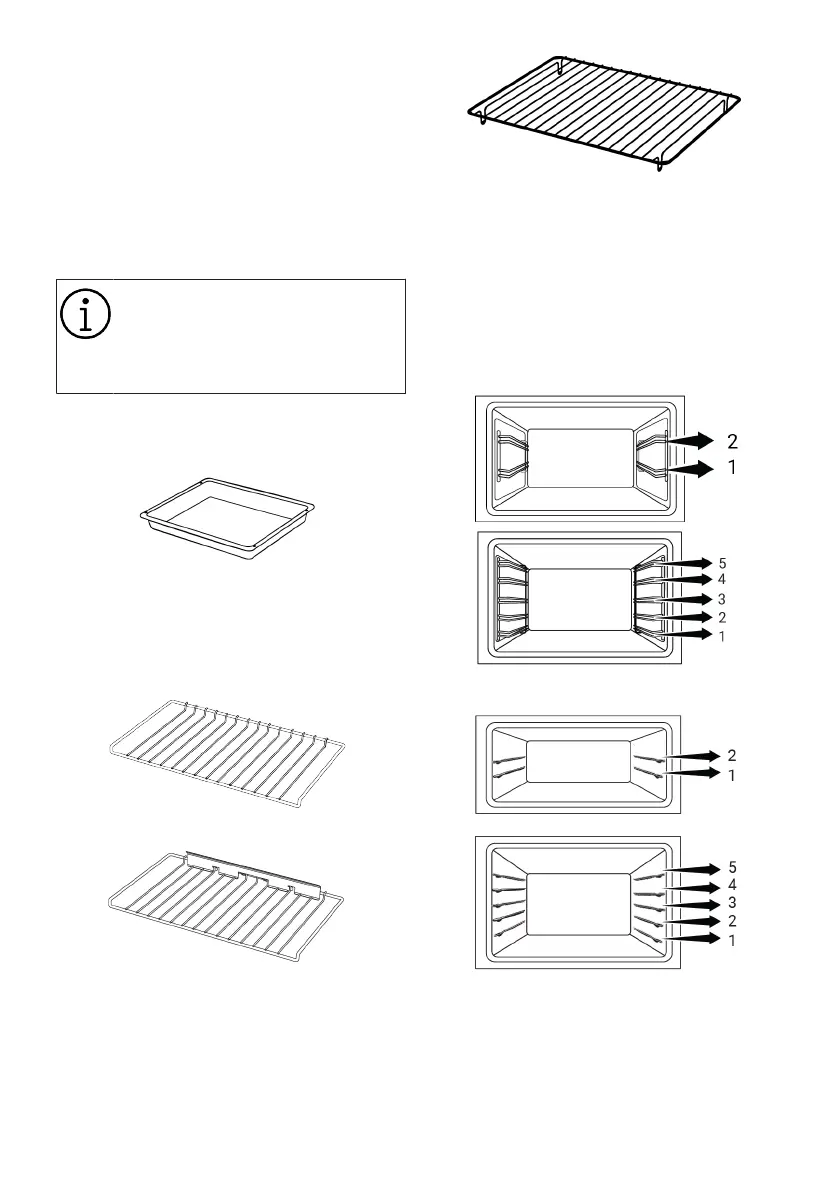 2
1

5
4
3
2
1

2
1

5
4
3
2
1