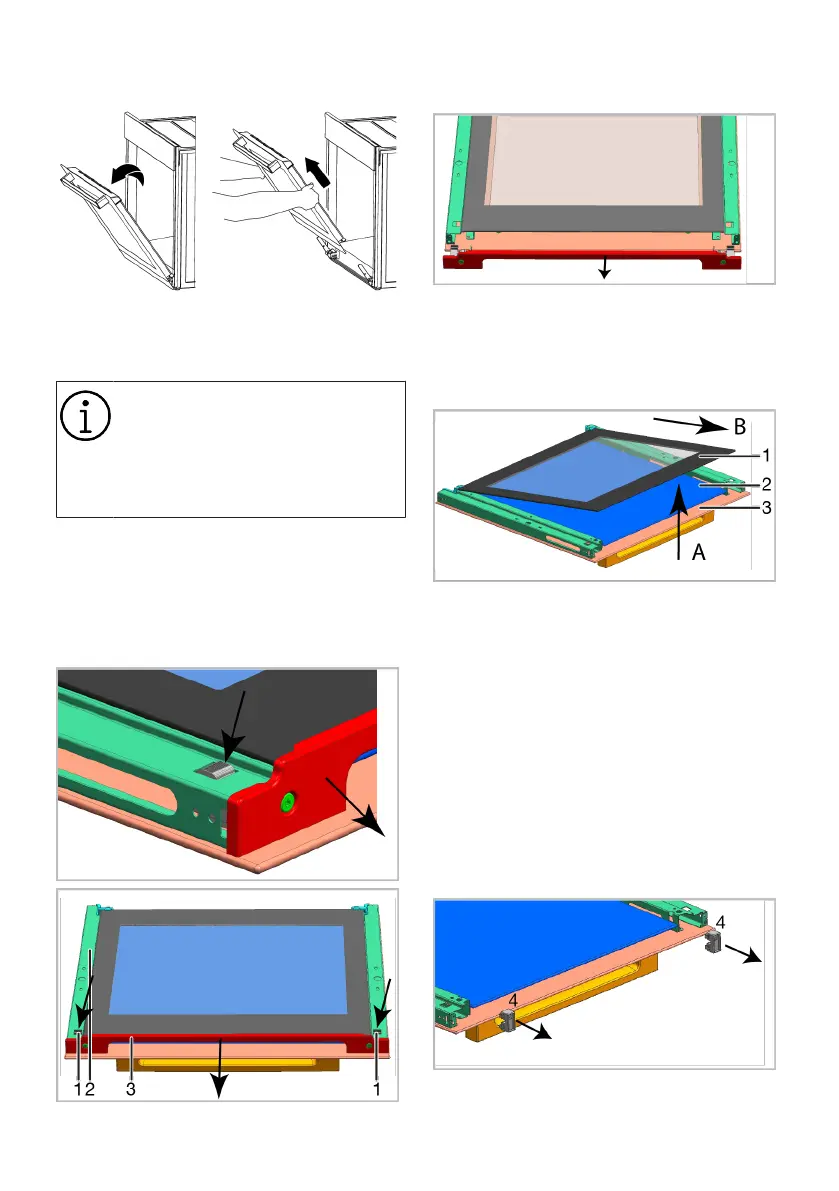 B
1
2
3
A

4
4

1 2 3 1