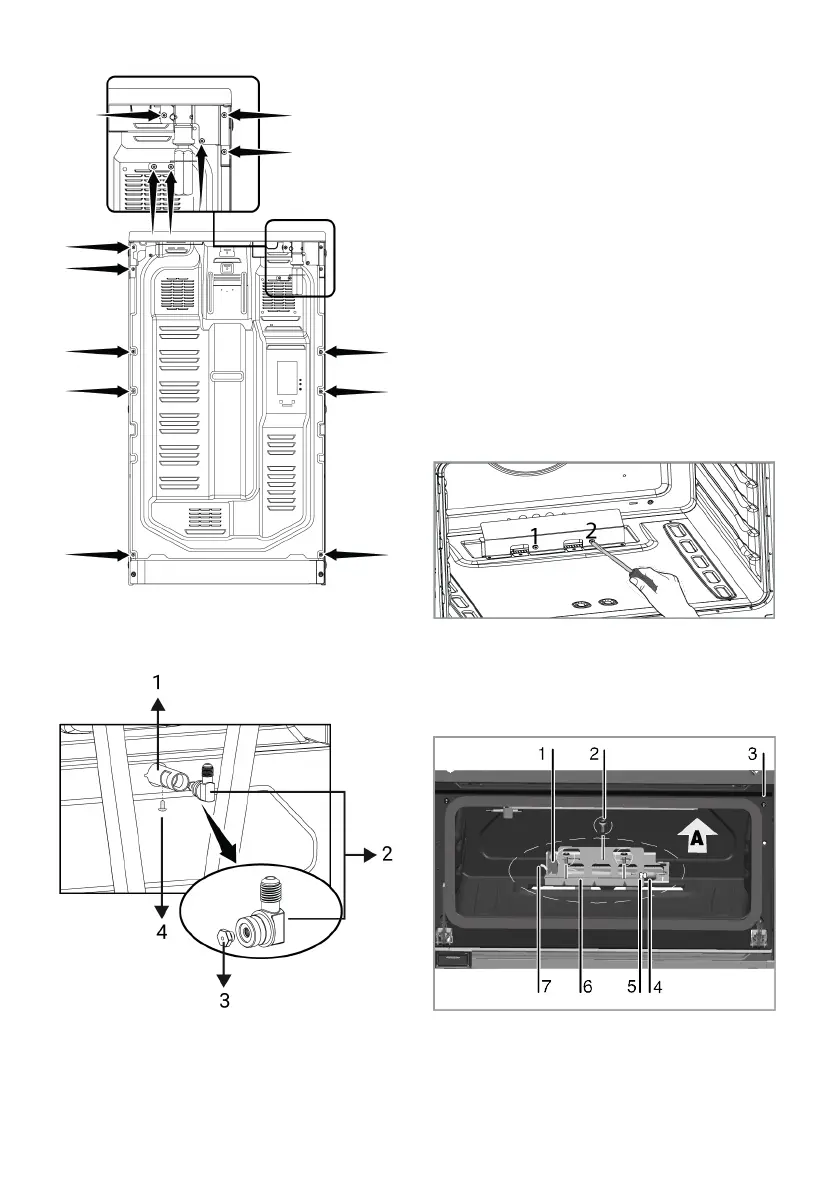 1
2
1
2
4
3
1
2
3
A
7
6
5
4