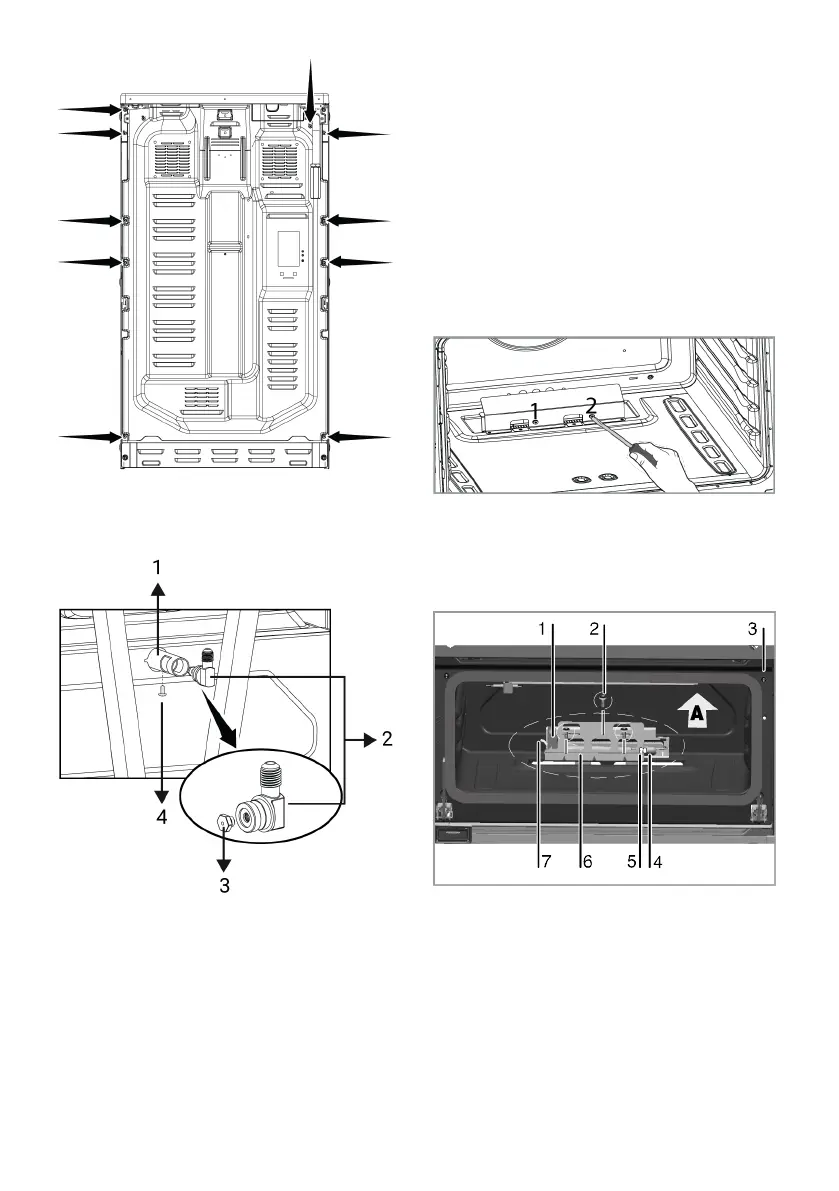 1
2

1
2
4
3

1
2
3
A
7
6
5
4