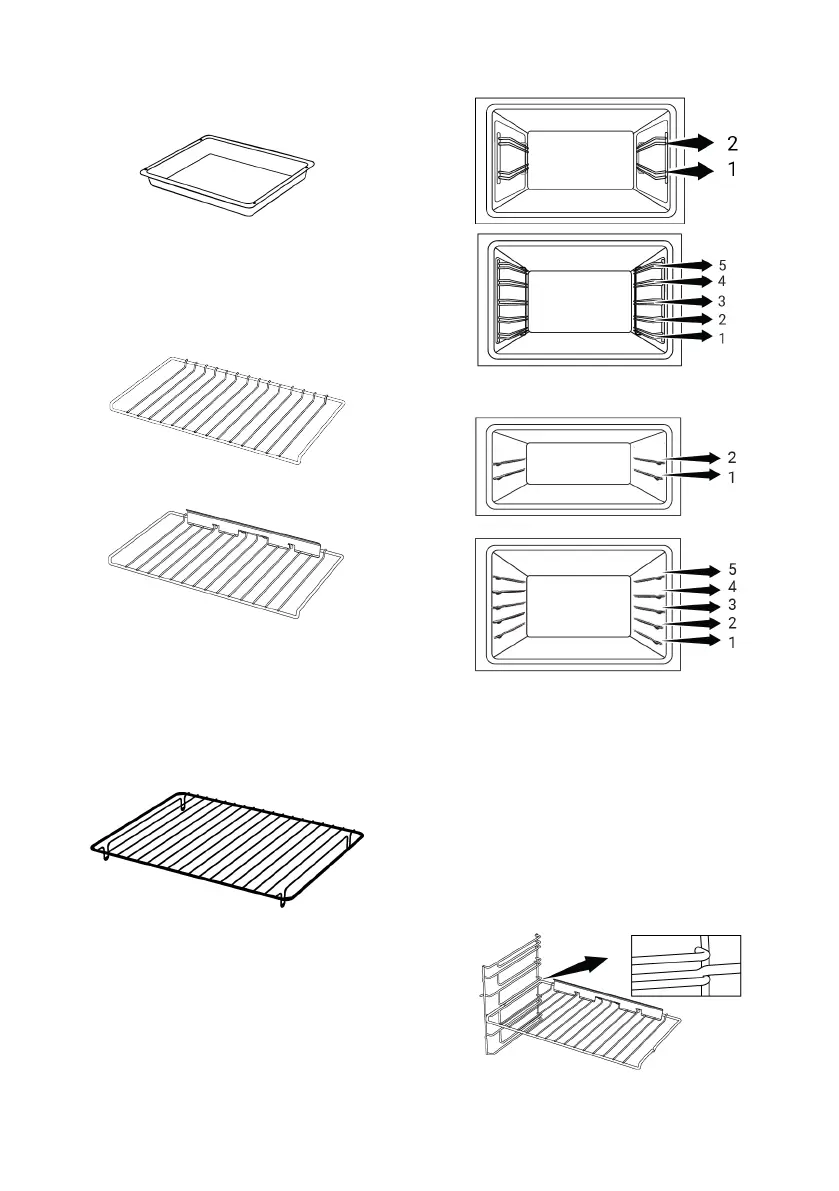 2
1

5
4
3
2
1

2
1

5
4
3
2
1