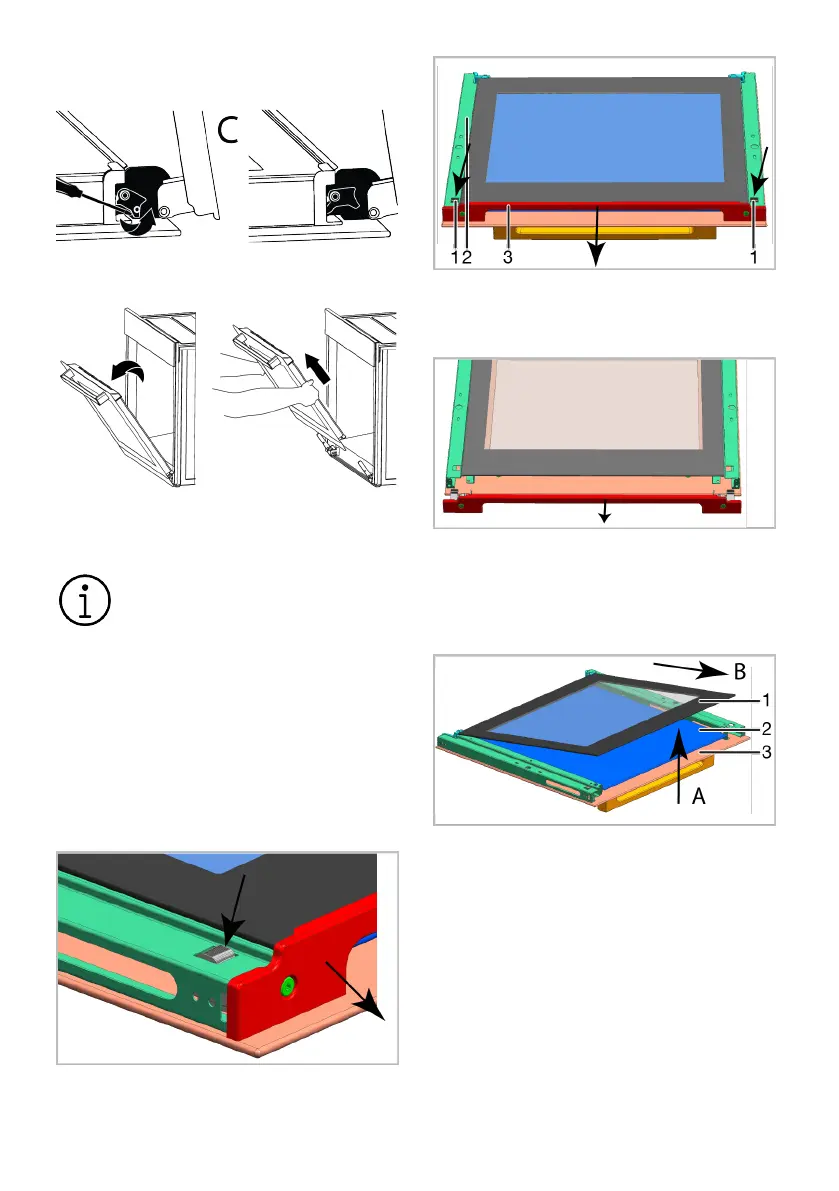 C

1 2 3 1

B
1
2
3
A