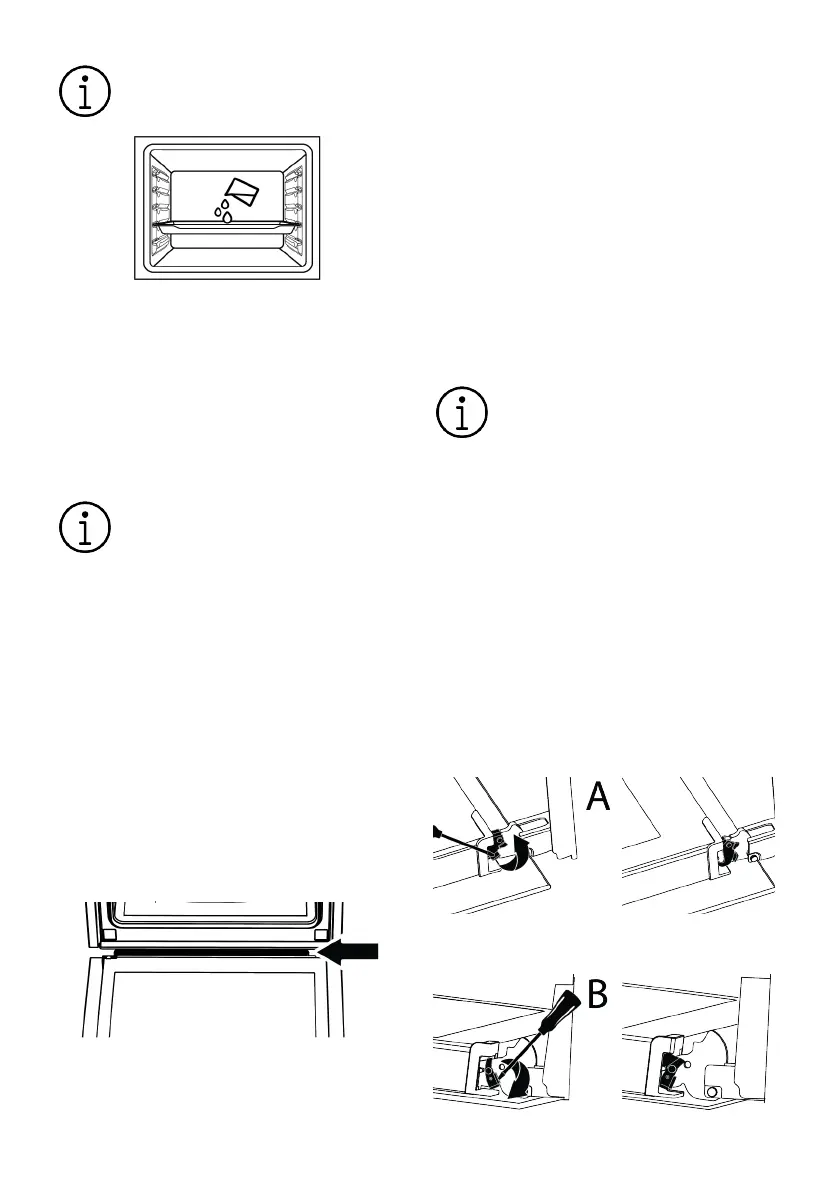 A

B