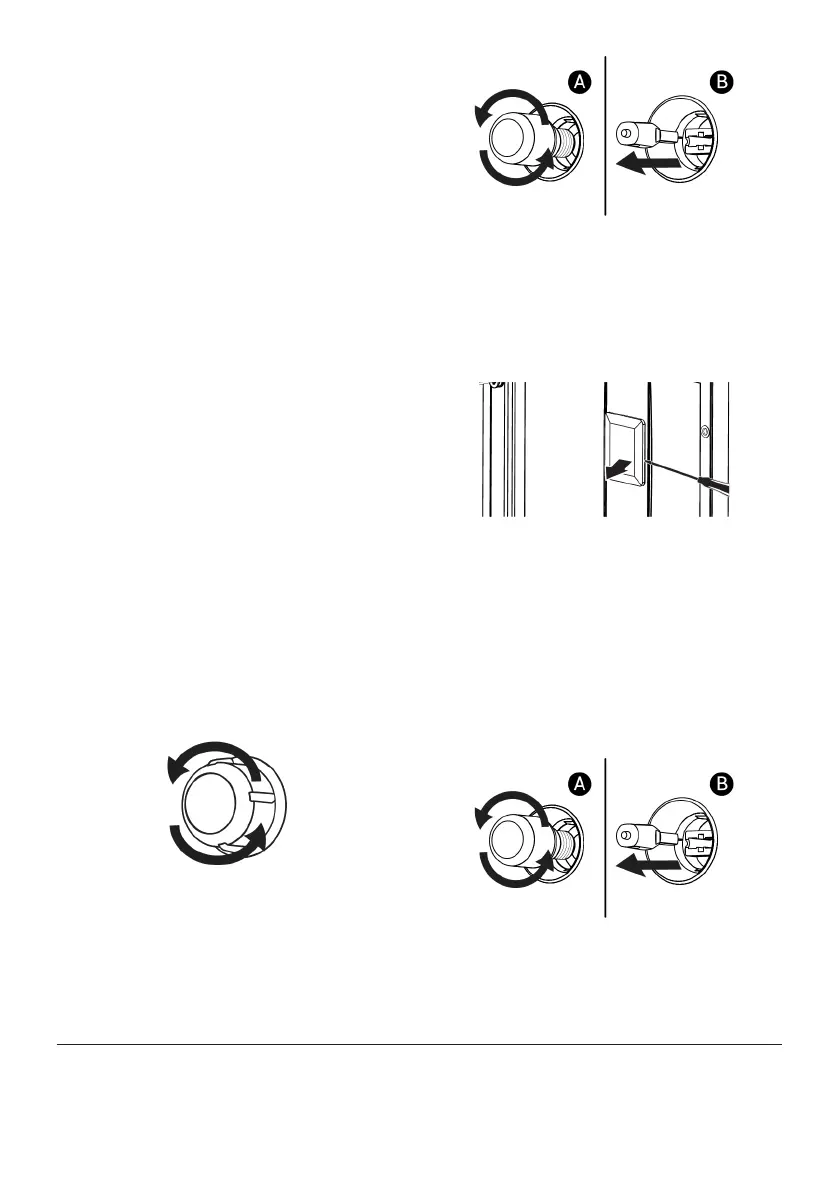 A

B

A

B