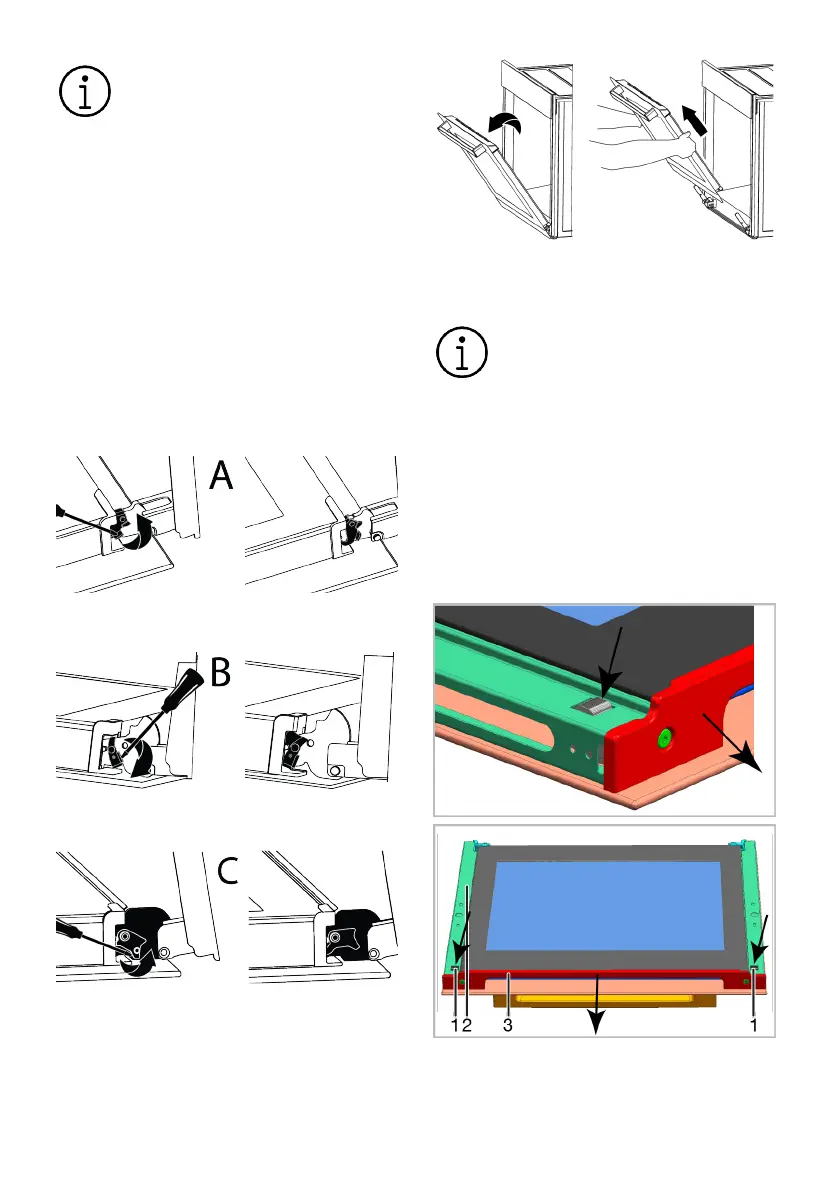 A

B

C

1 2 3 1