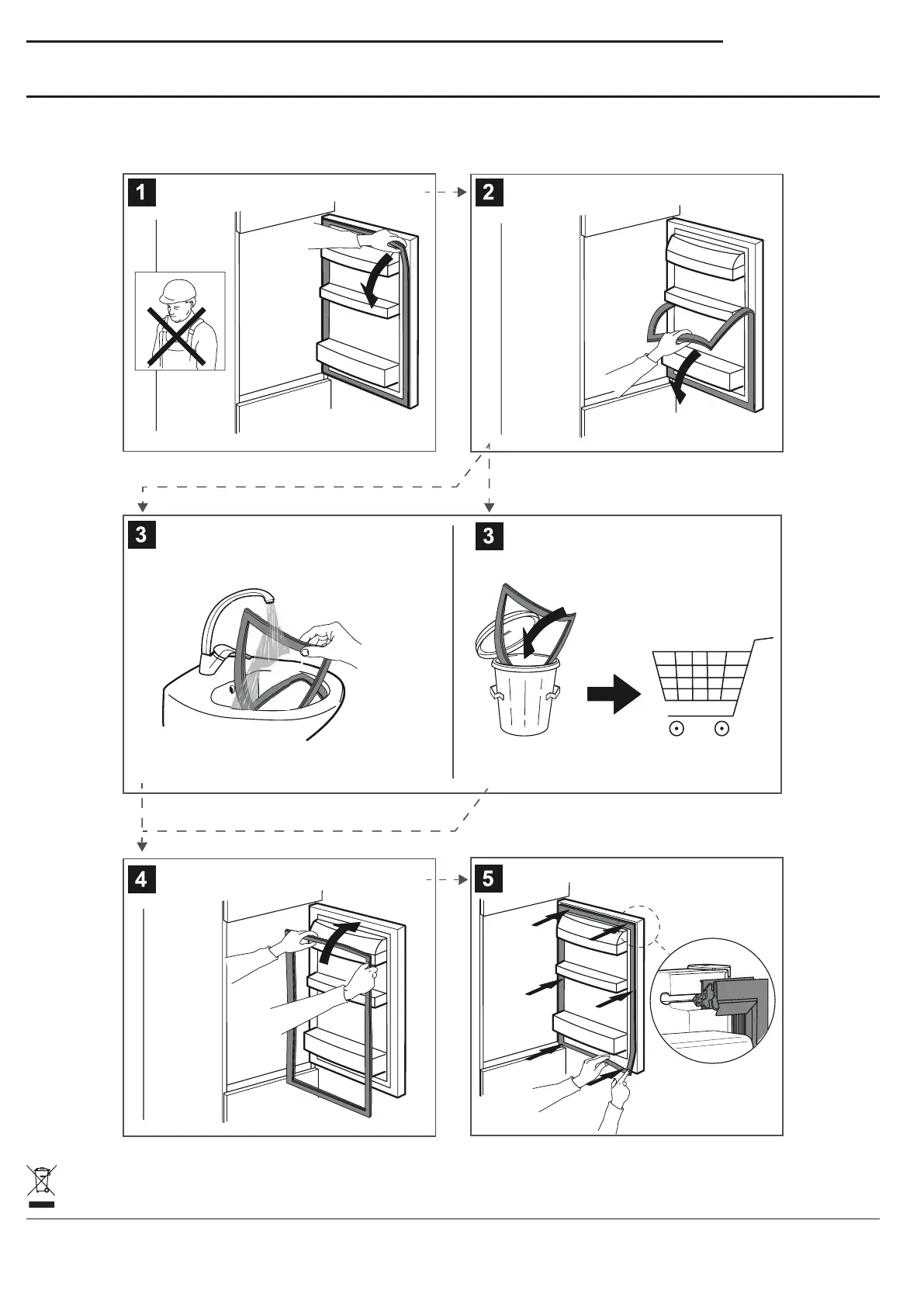 1

2

3

3

4

5