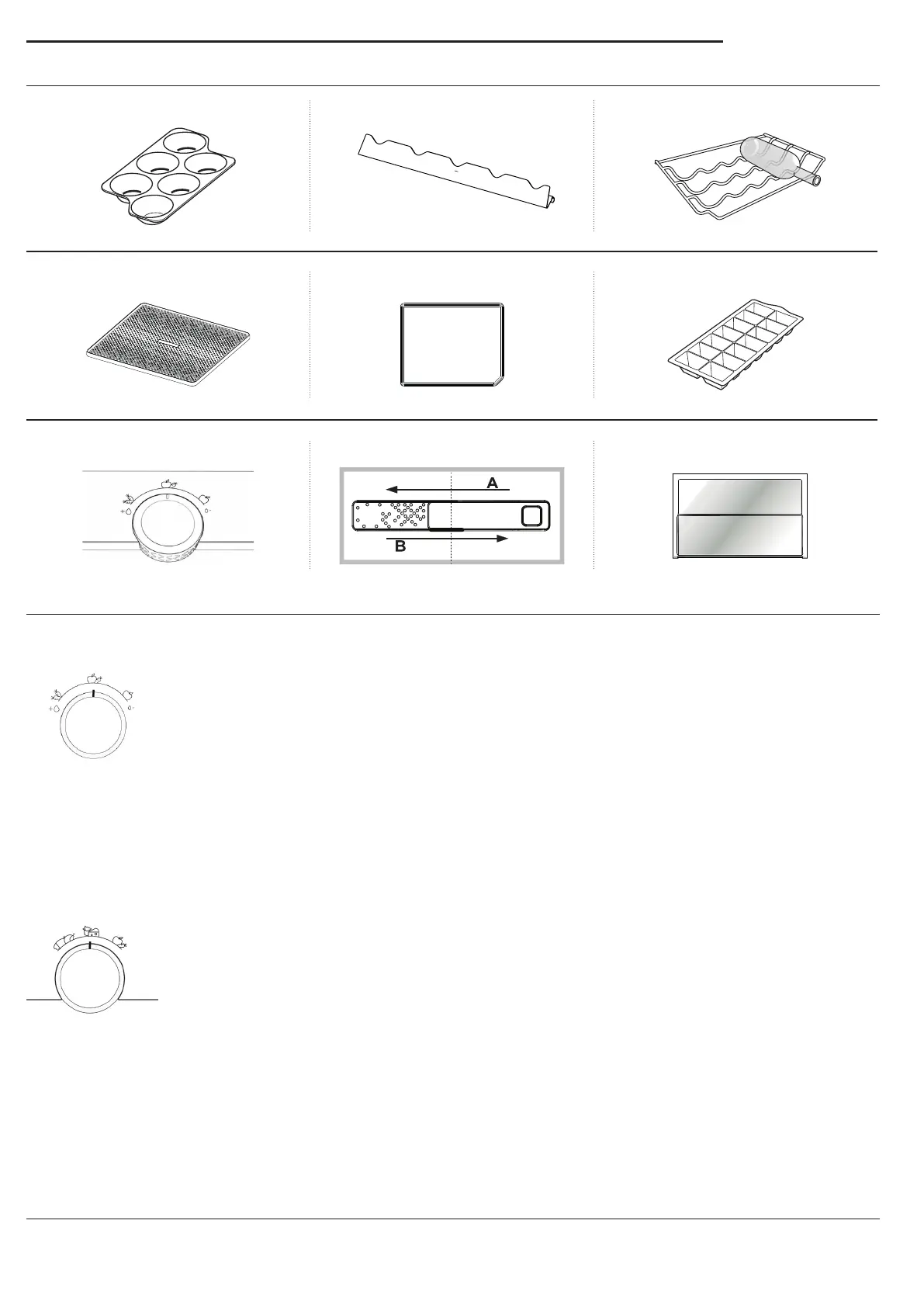 A

B