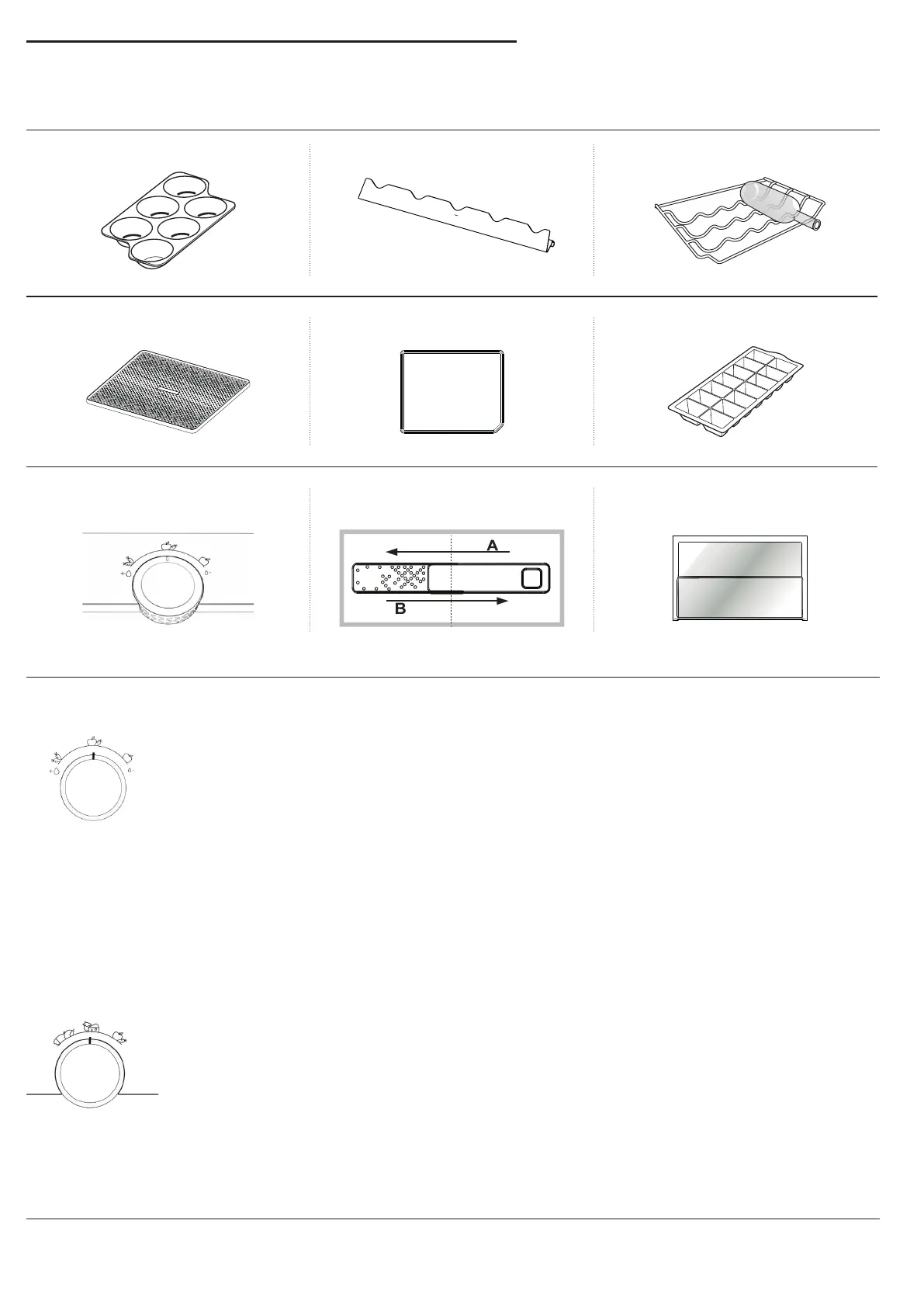 A

B