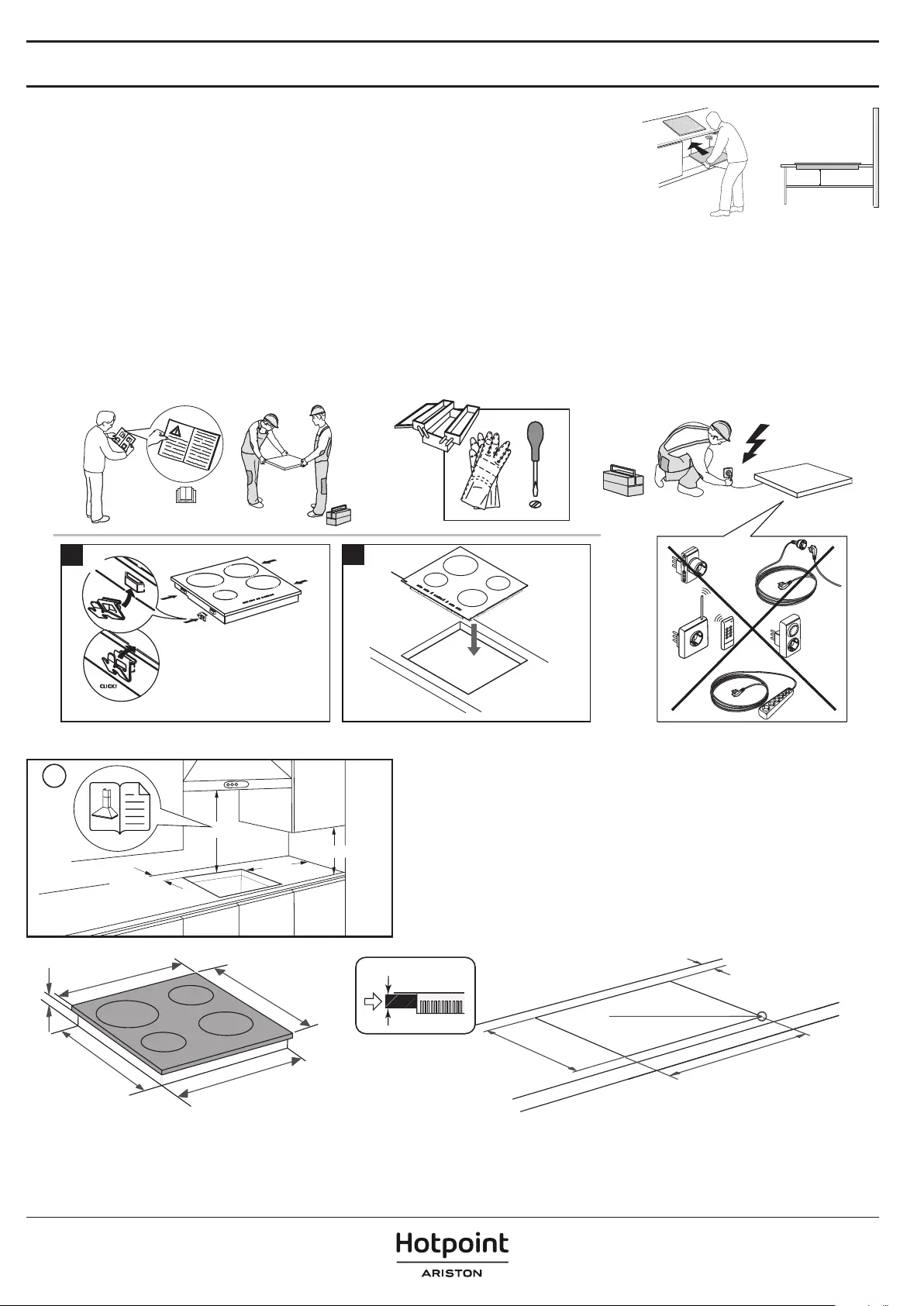 CLICK!

Hotpoint
ARISTON