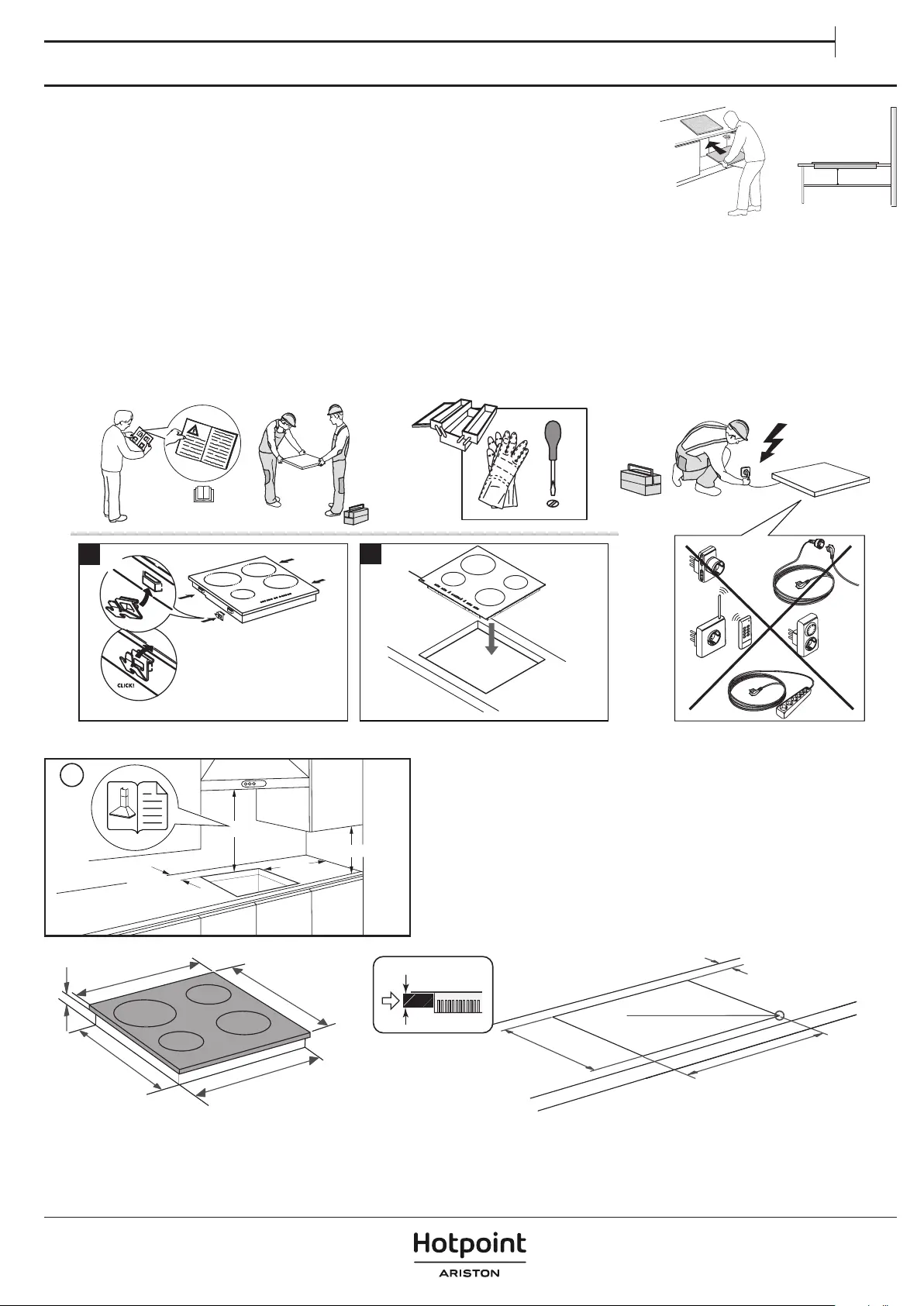 CLICK!

Hotpoint
ARISTON