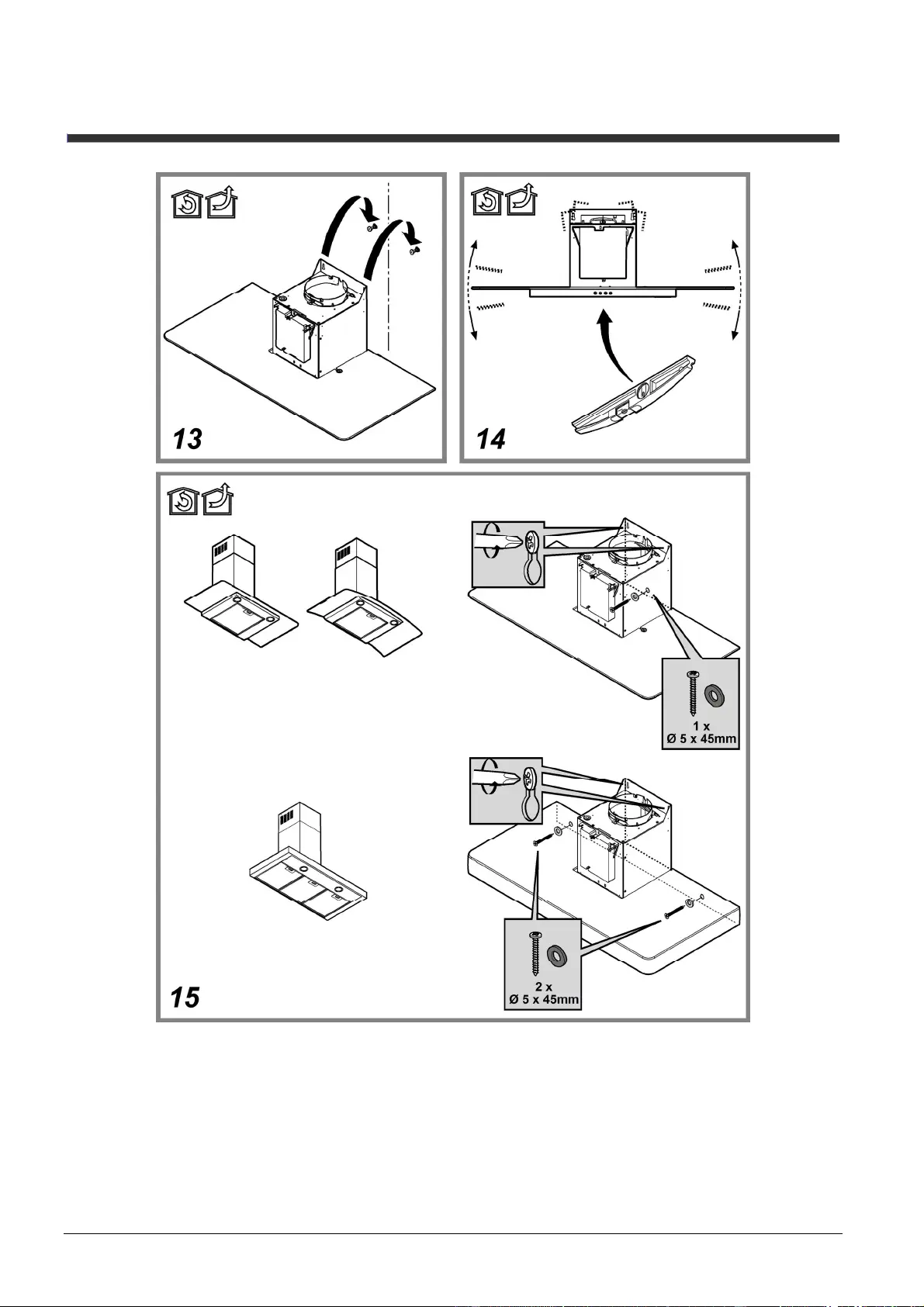 13

14

1 x
Ø 5 x 45mm

2 x
Ø 5 x 45mm

15