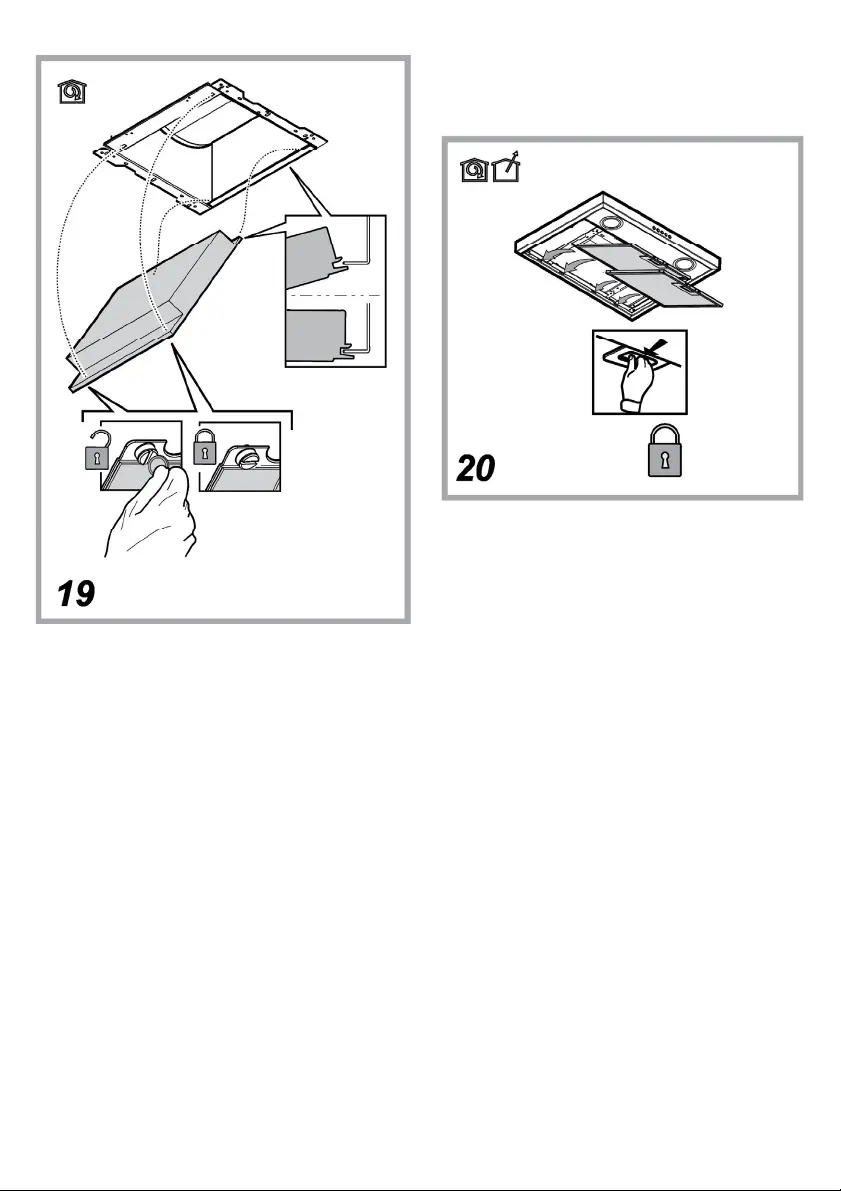 19

20