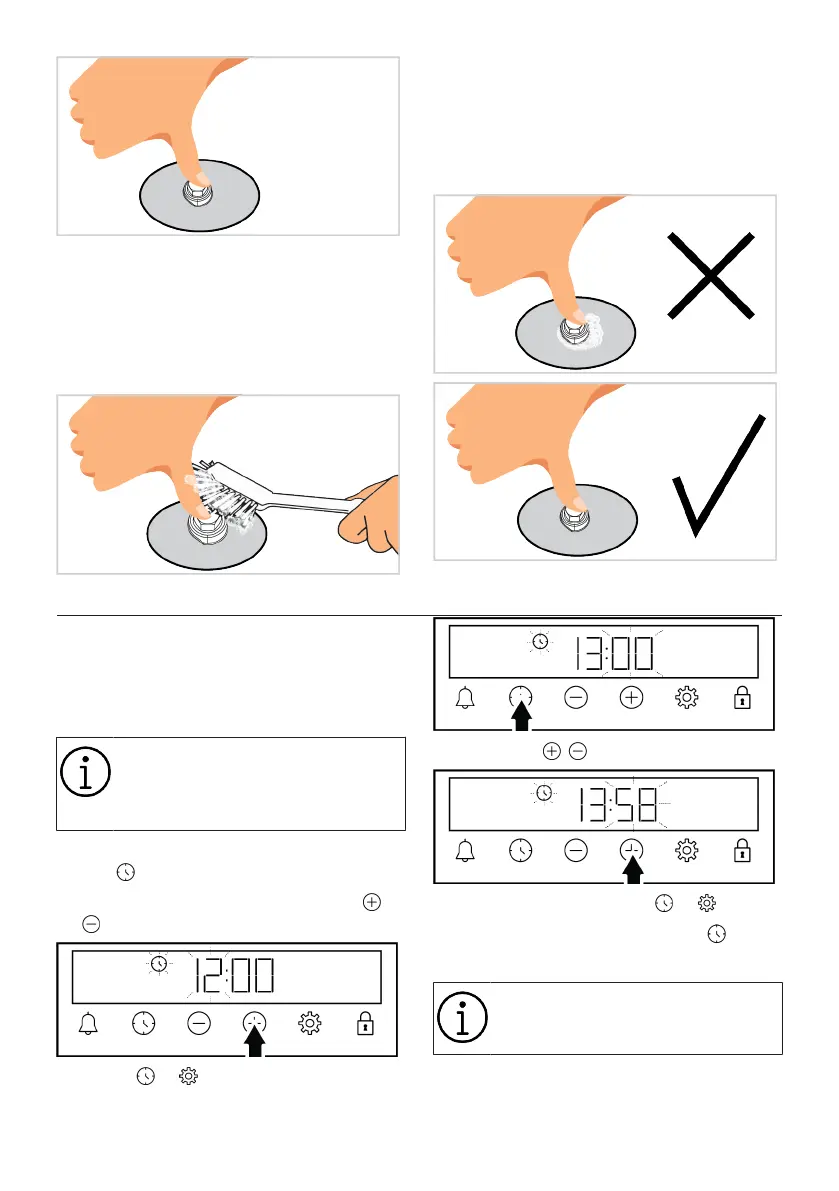 12:00

13:00

13:58