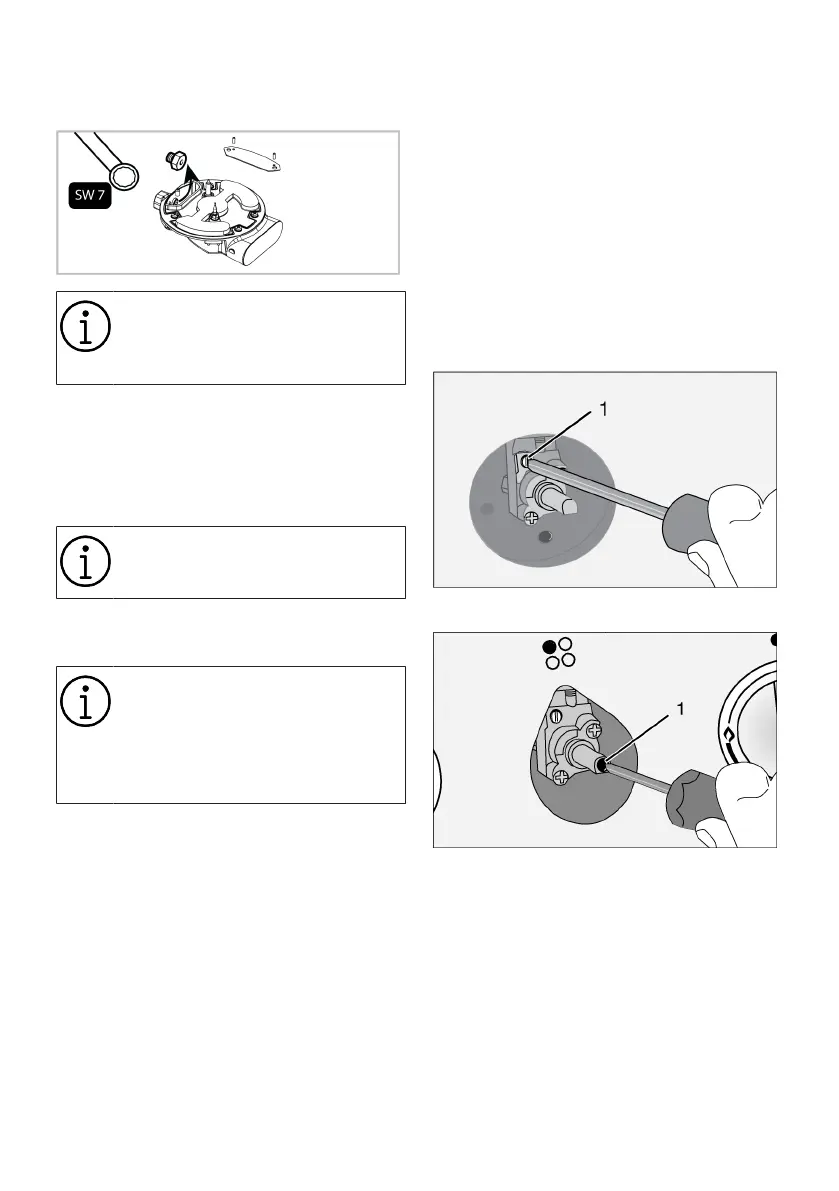 SW 7

1

1