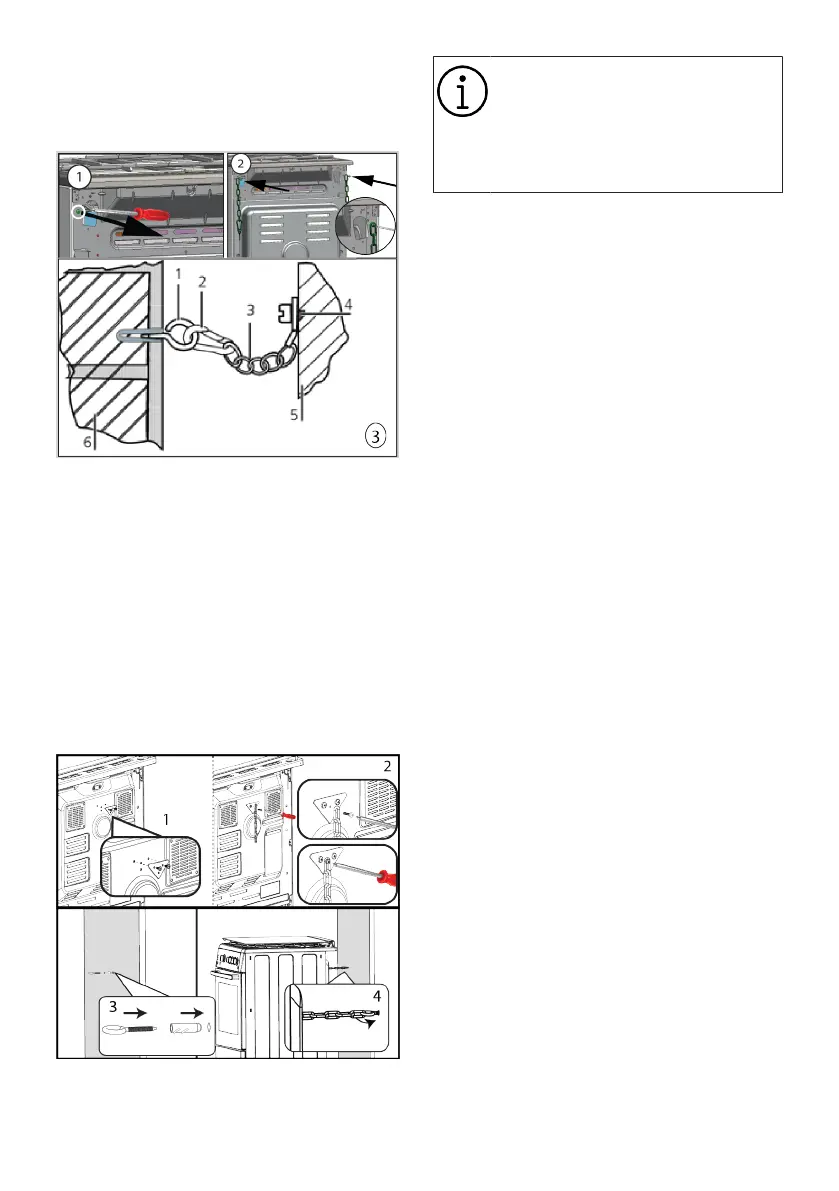 1

2

1
2
3
4
5
6
3

1

2

3

4