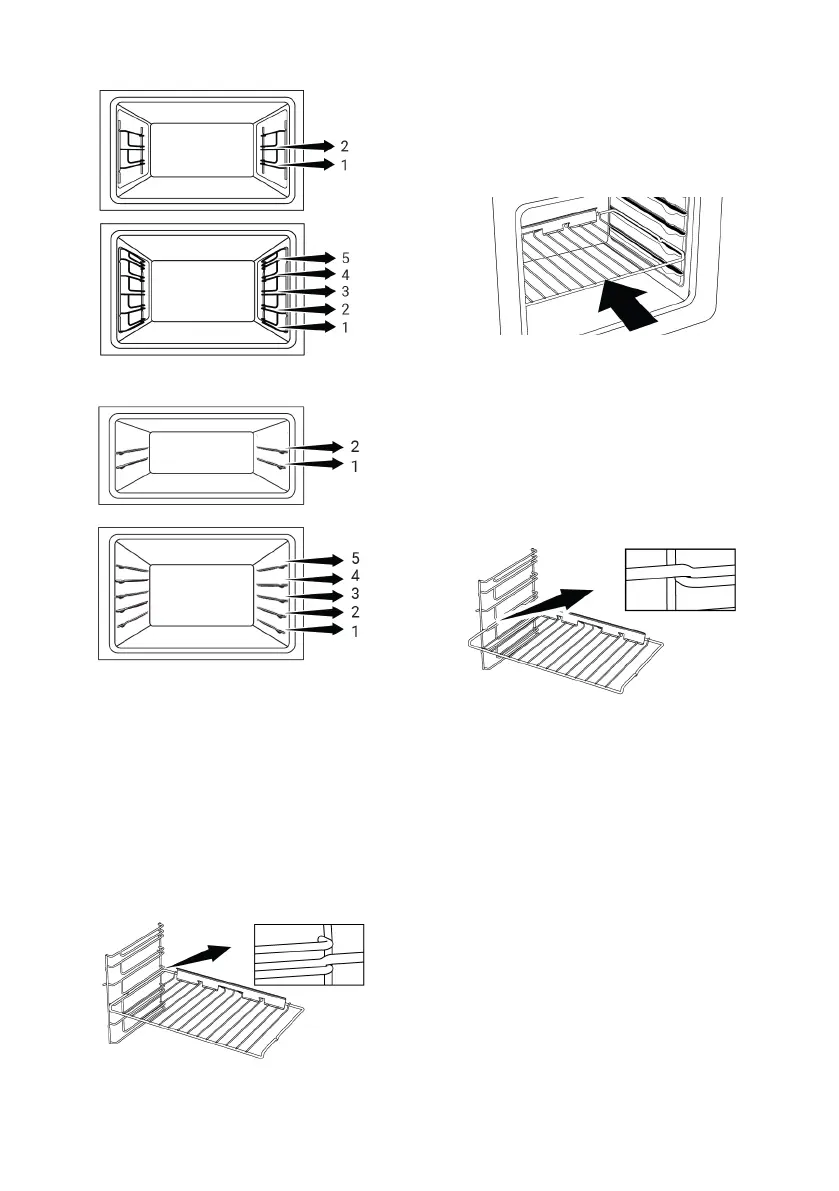 2
1

5
4
3
2
1

2
1

5
4
3
2
1