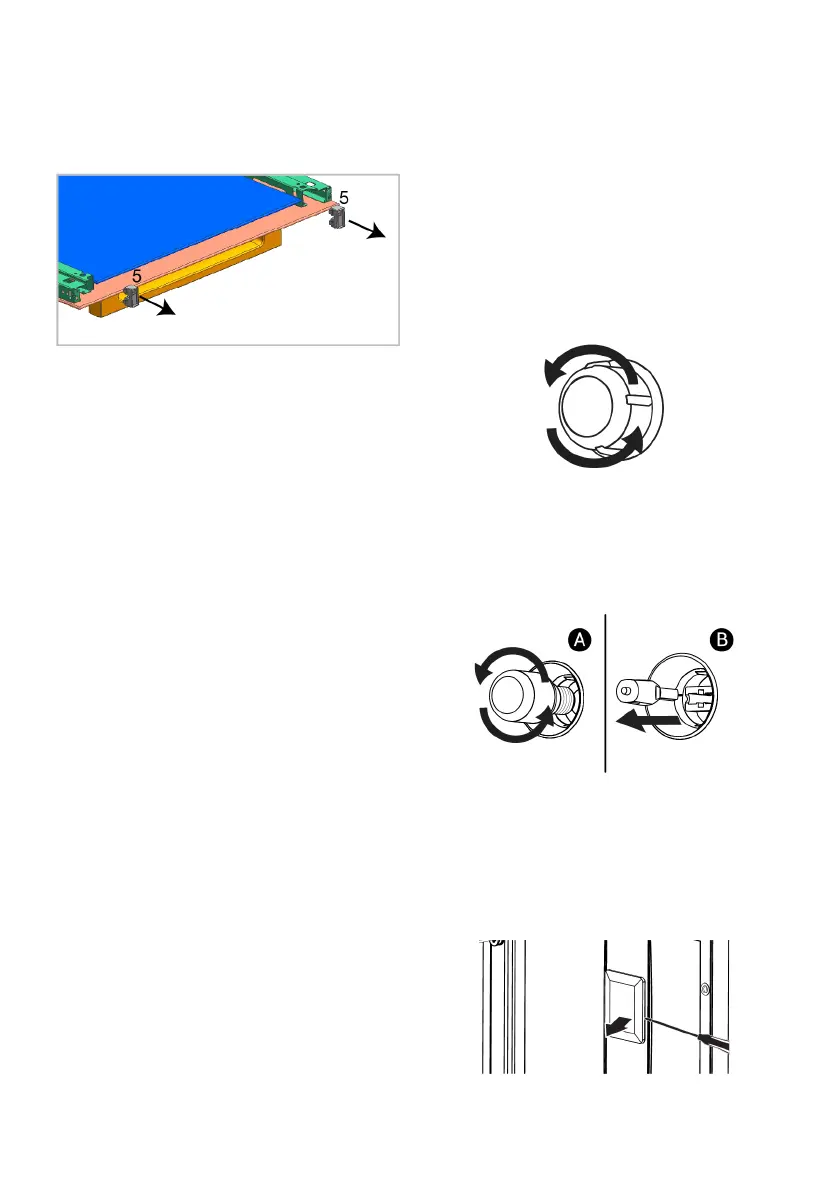 5
5
A
B