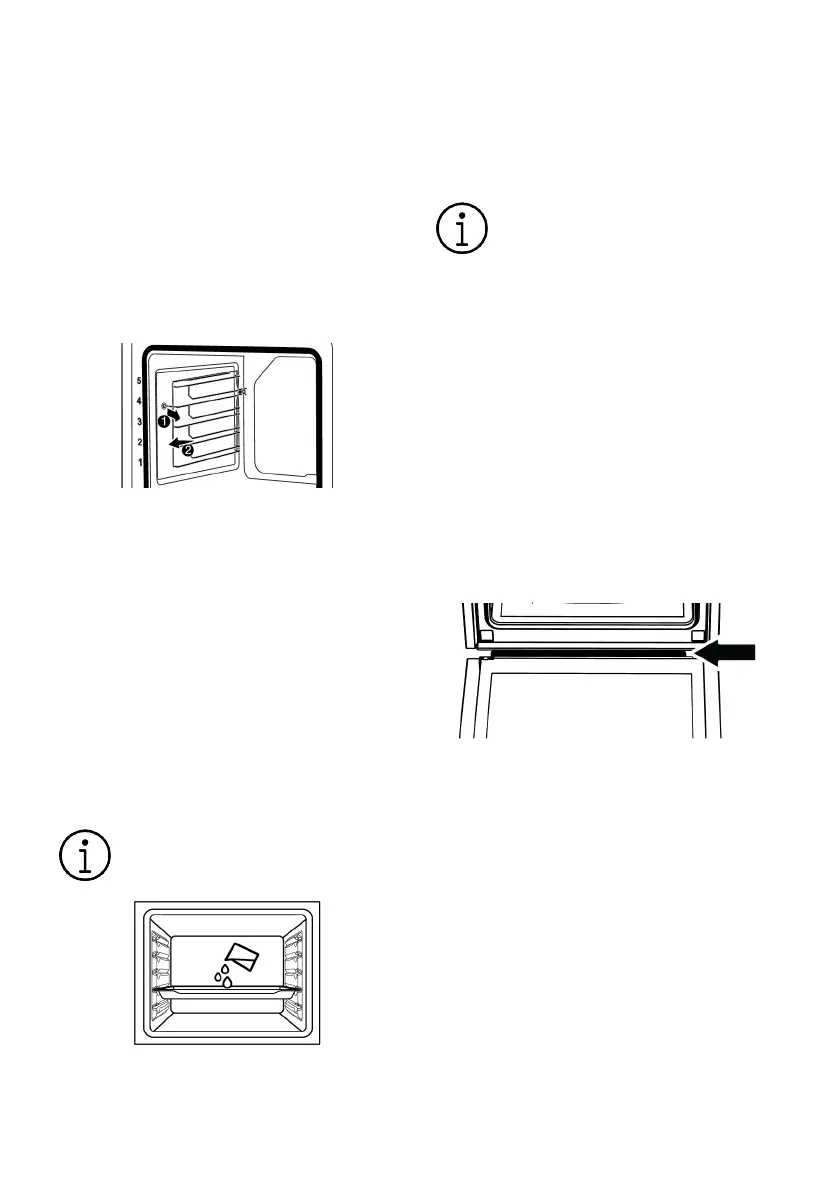 5
4
3
2
1
1
2