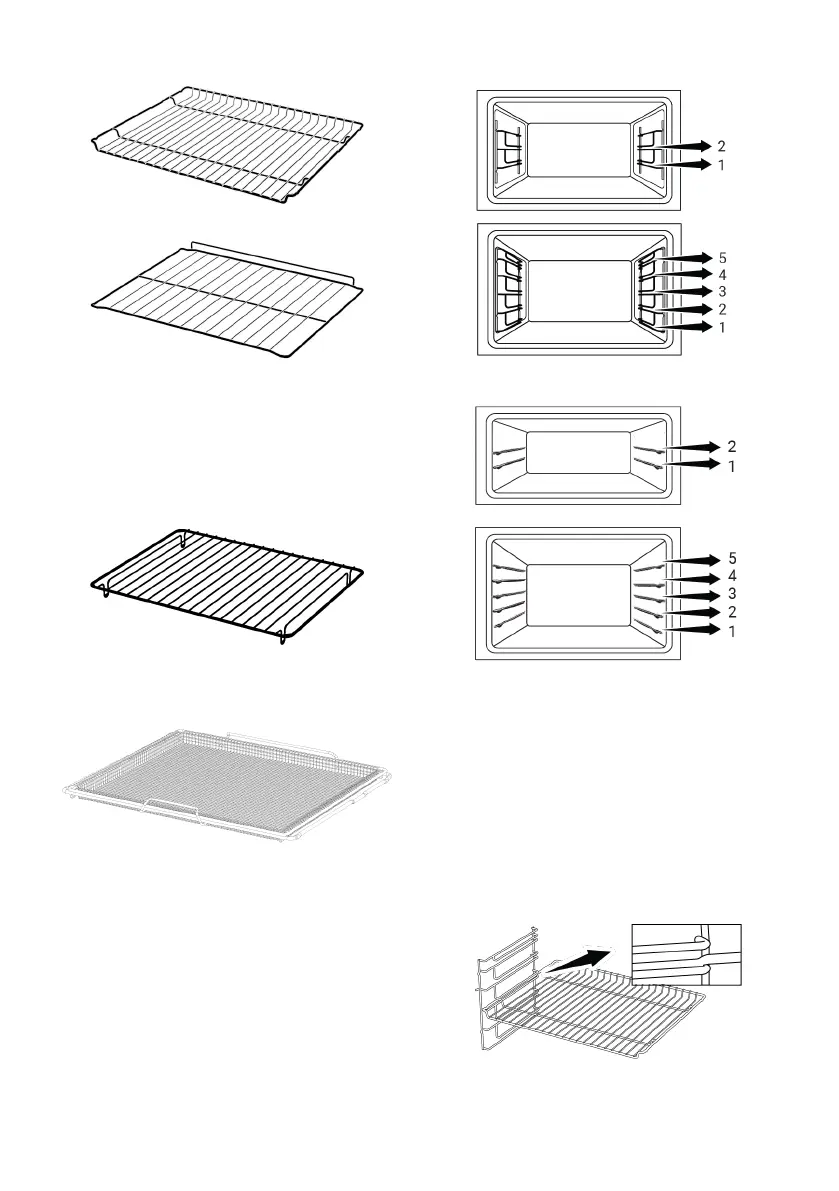 2
1

5
4
3
2
1

2
1

5
4
3
2
1