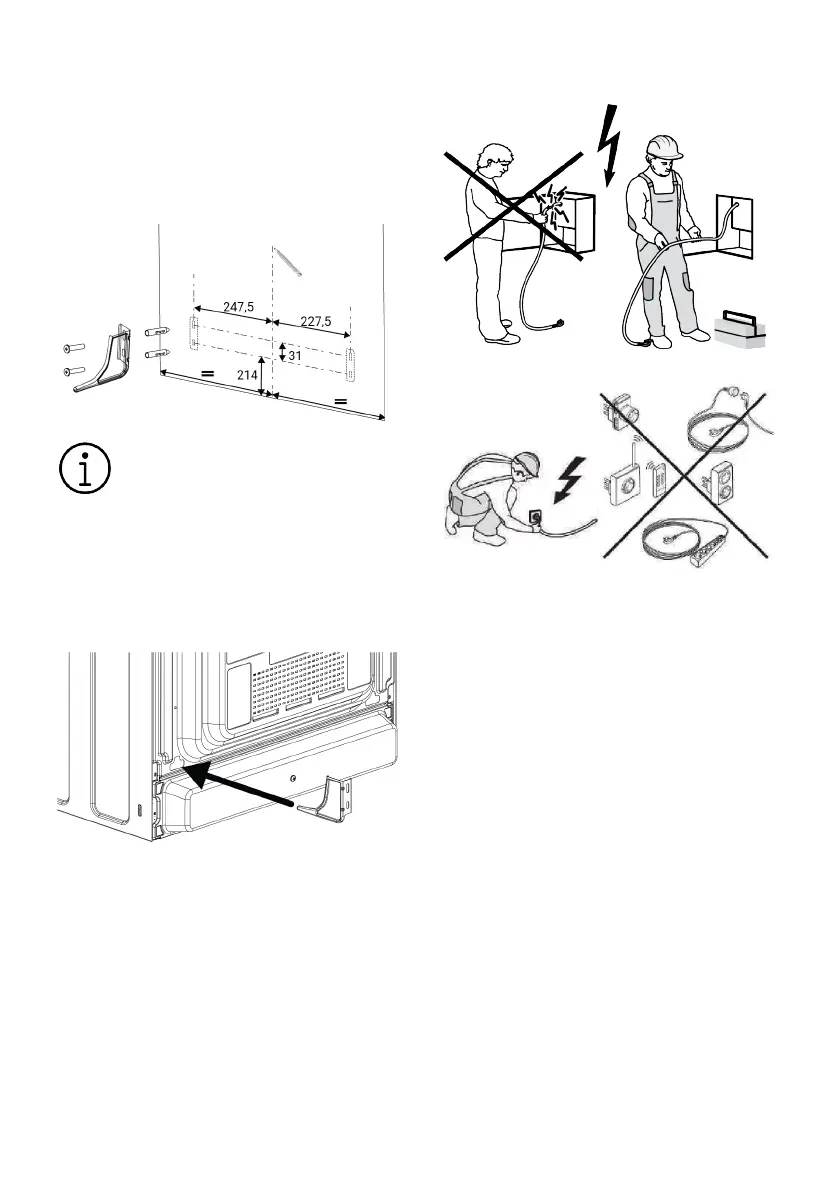 247,5

227,5

31

214

=

=