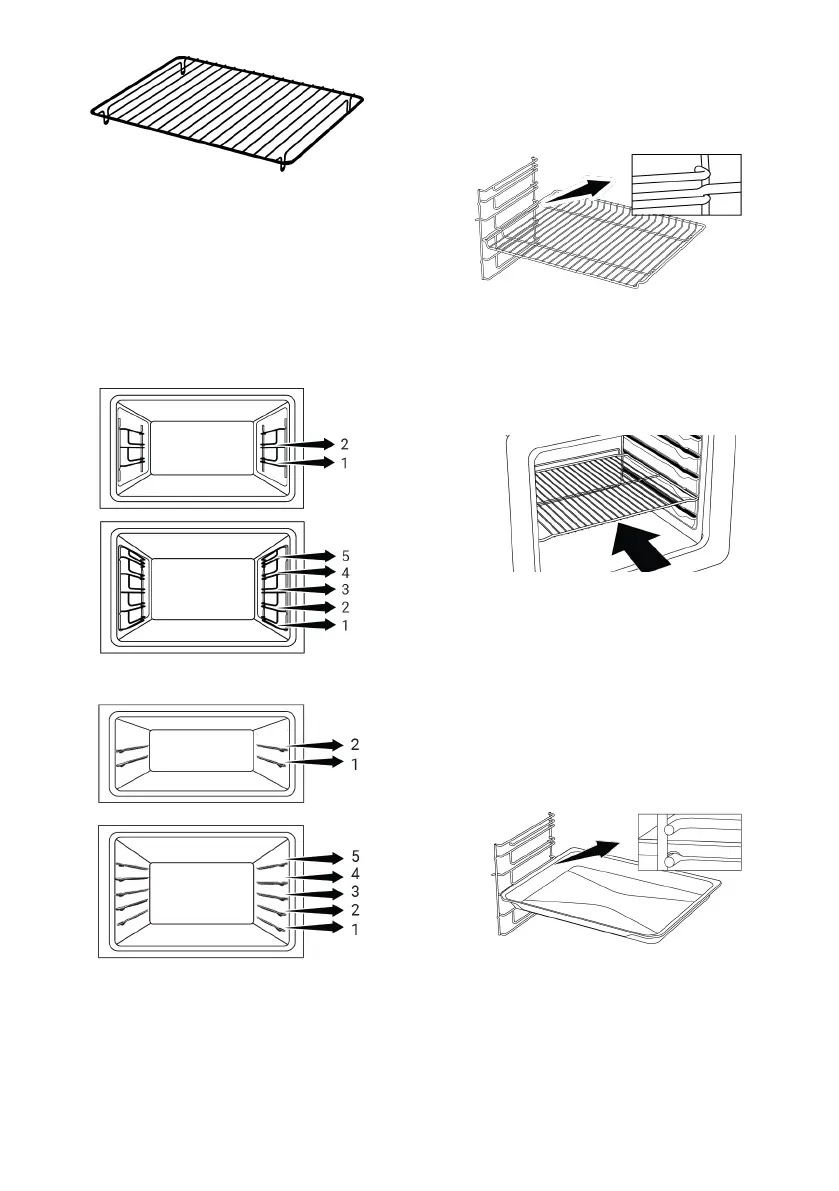 2
1

5
4
3
2
1

2
1

5
4
3
2
1