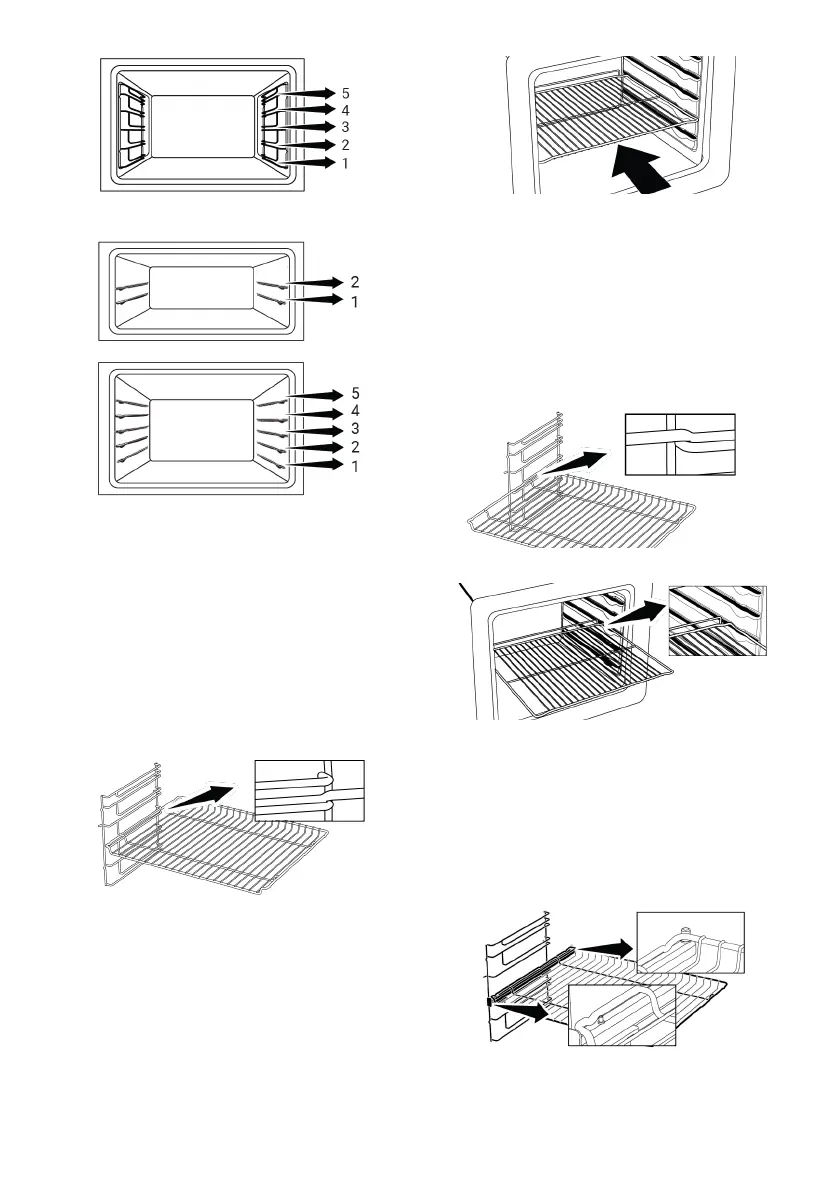 5
4
3
2
1

2
1

5
4
3
2
1