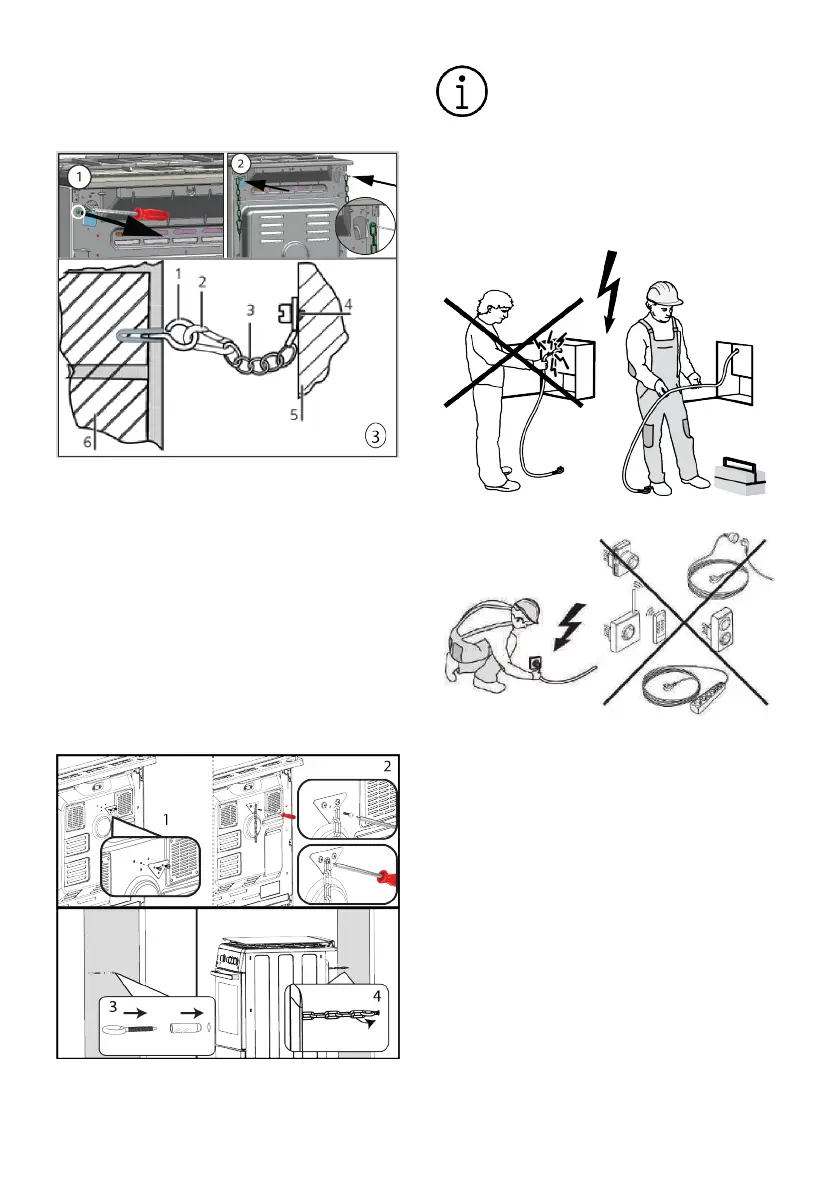 1
2
1
2
3
4
5
6
3

1
2
3
4