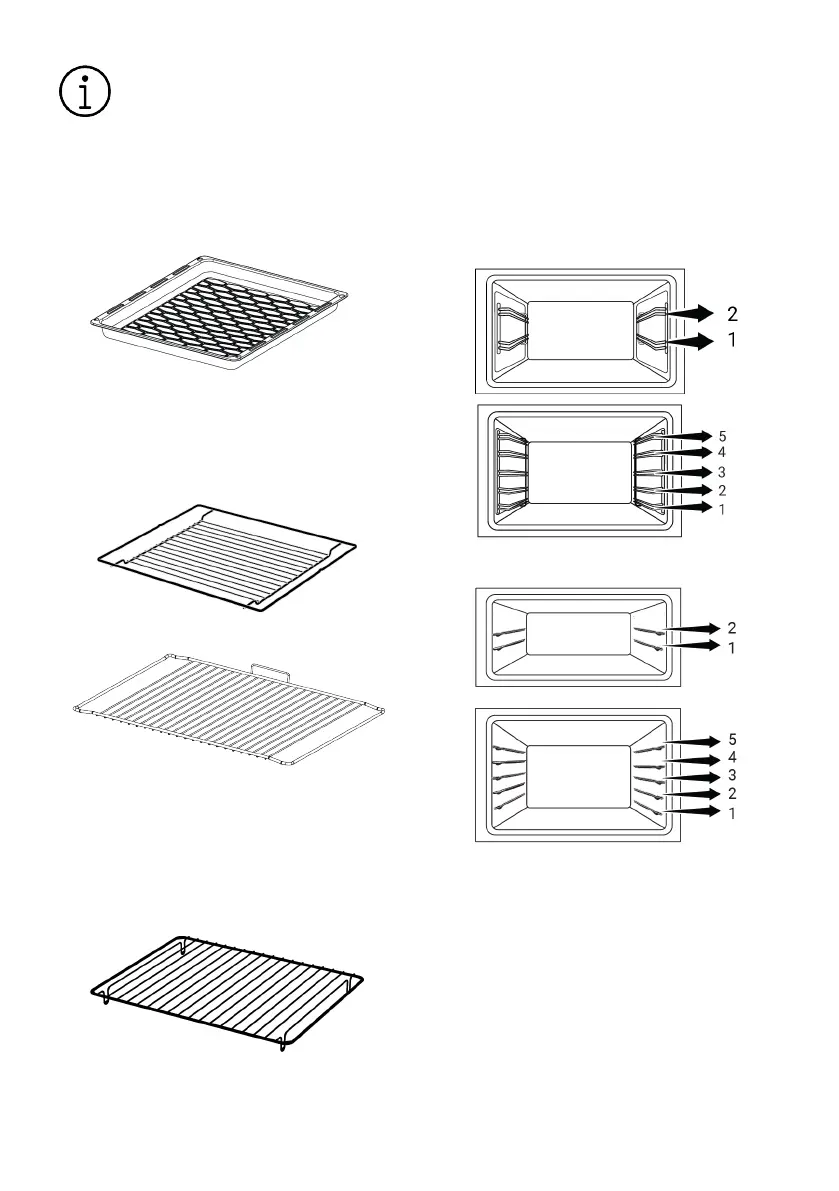 2
1
5
4
3
2
1
2
1
5
4
3
2
1