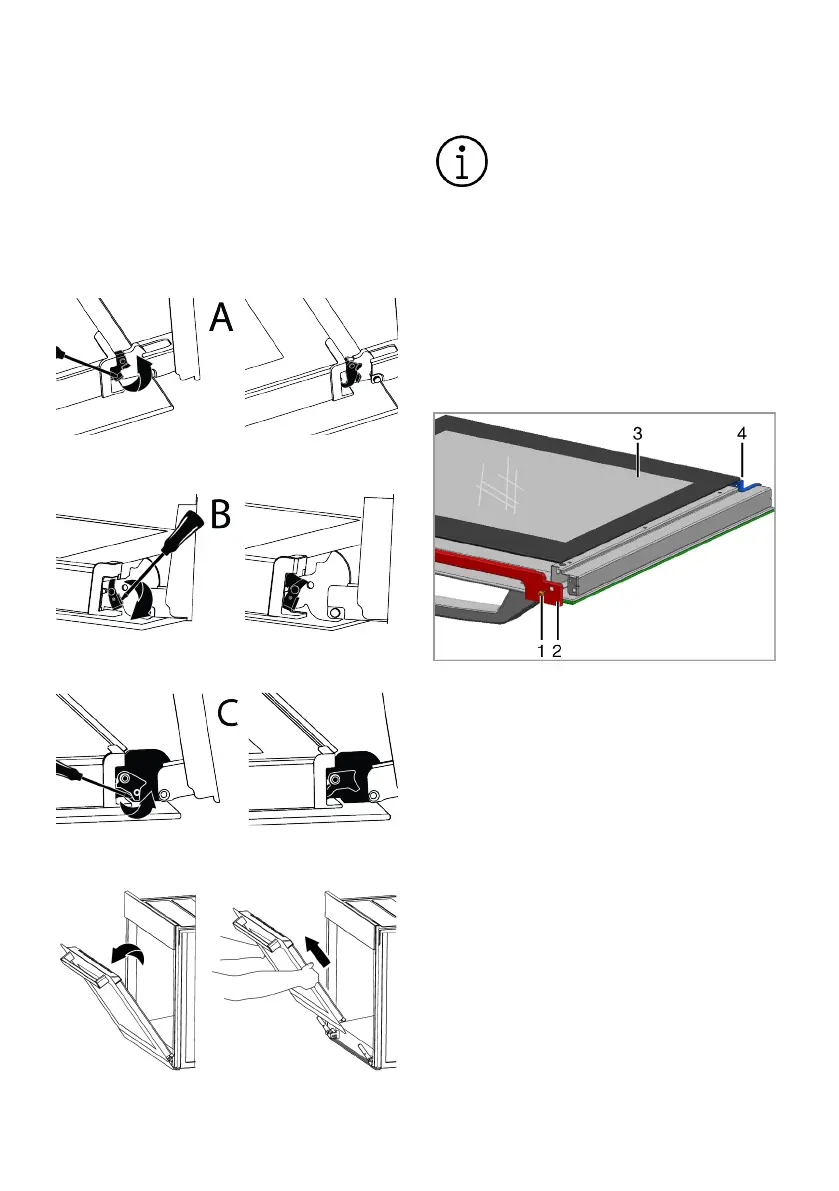 A

B

C

3

4

1

2