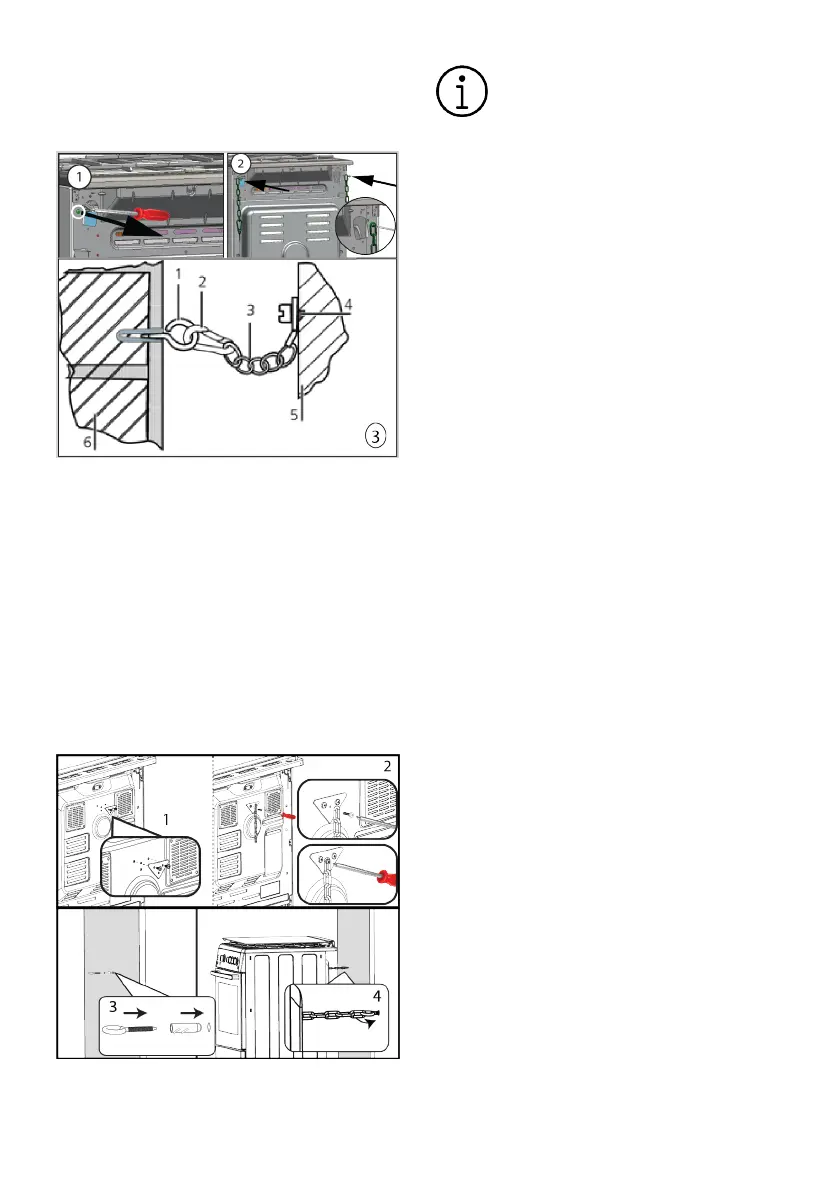 1

2

1 2 3 4

5

6

3

1

2

3

4