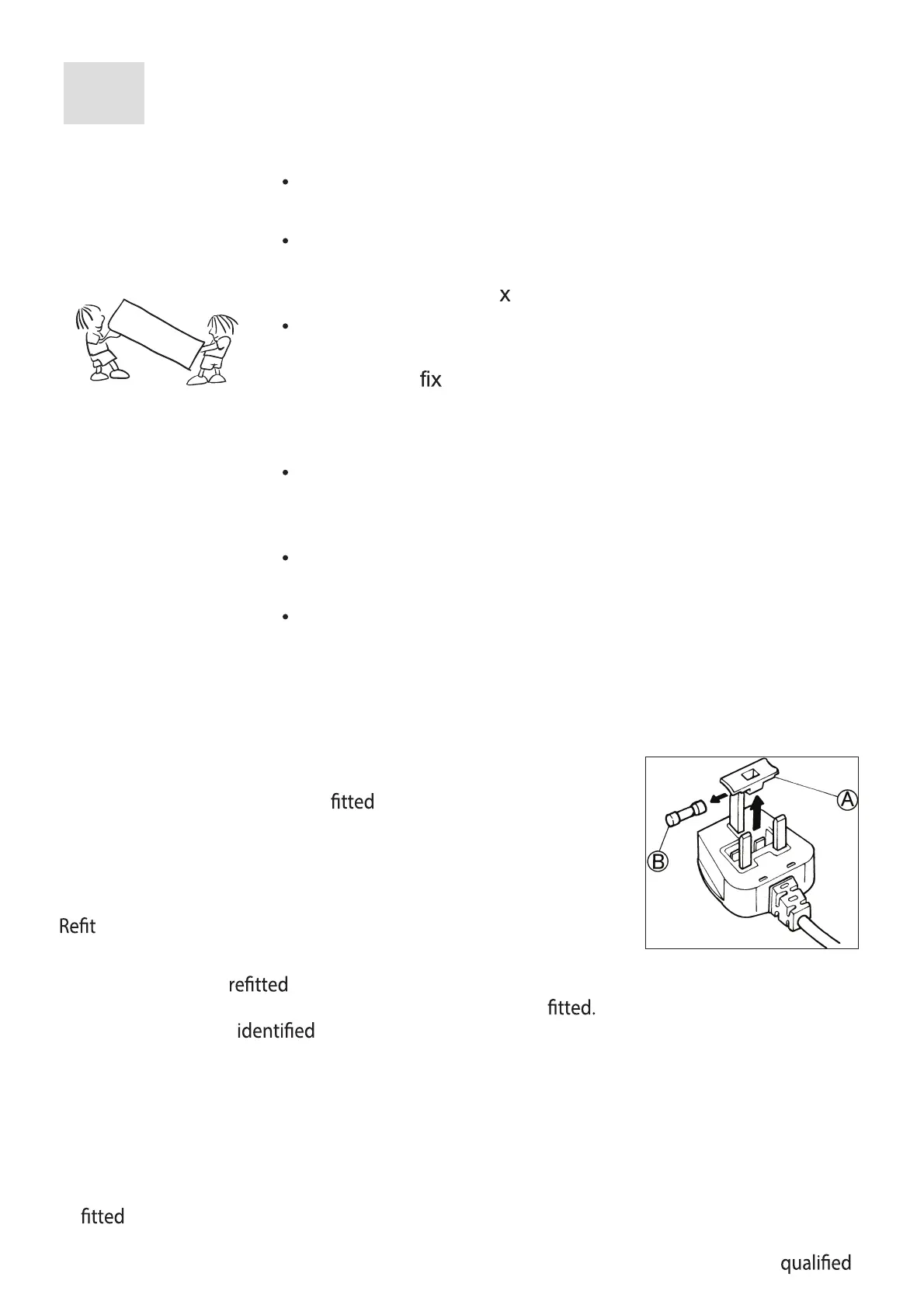 x

fix

fitted

A

B

Refit

refitted

fitted.

identified

fitted

qualified