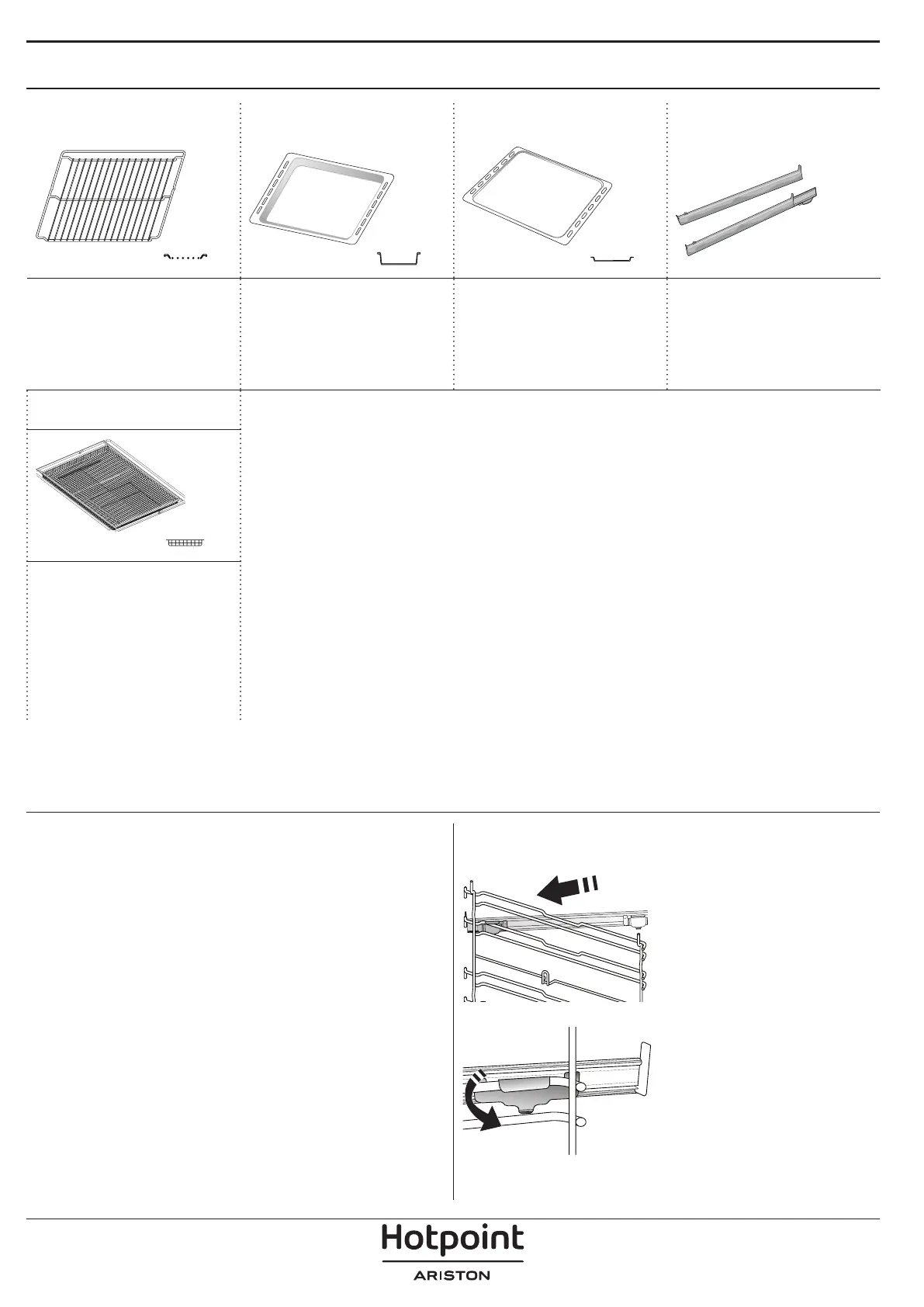 Hotpoint
ARISTON