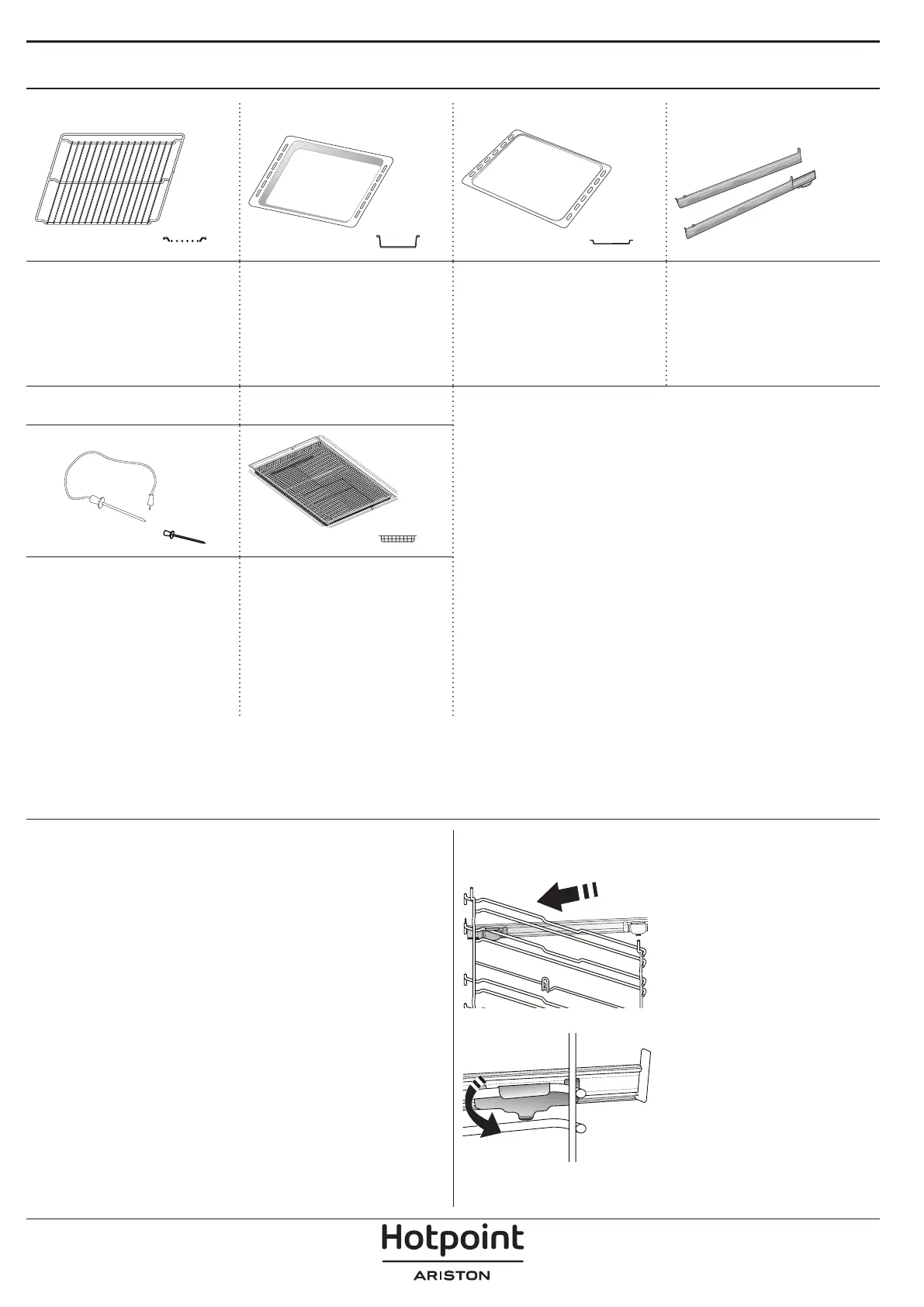 Hotpoint
ARISTON