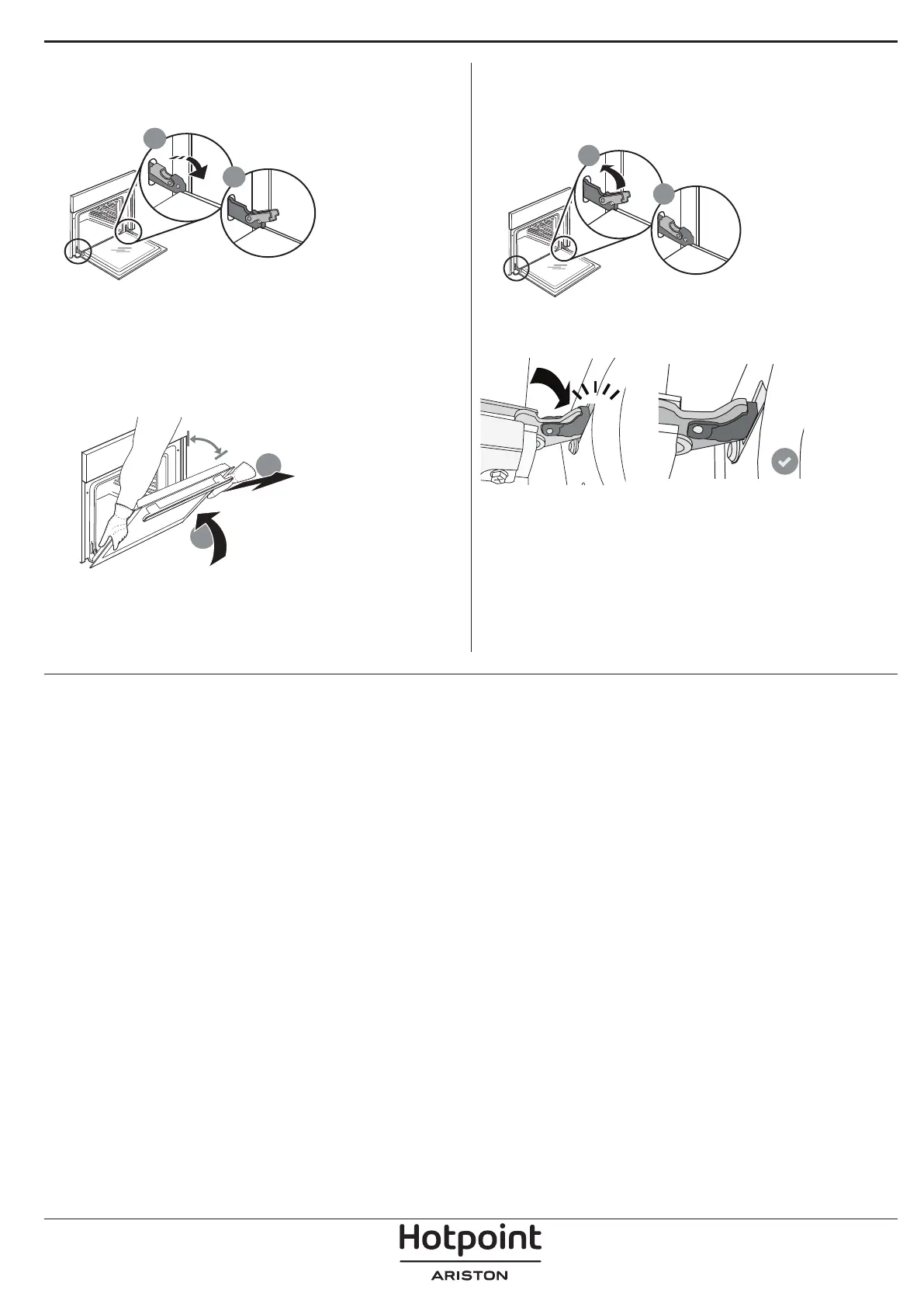 Hotpoint
ARISTON