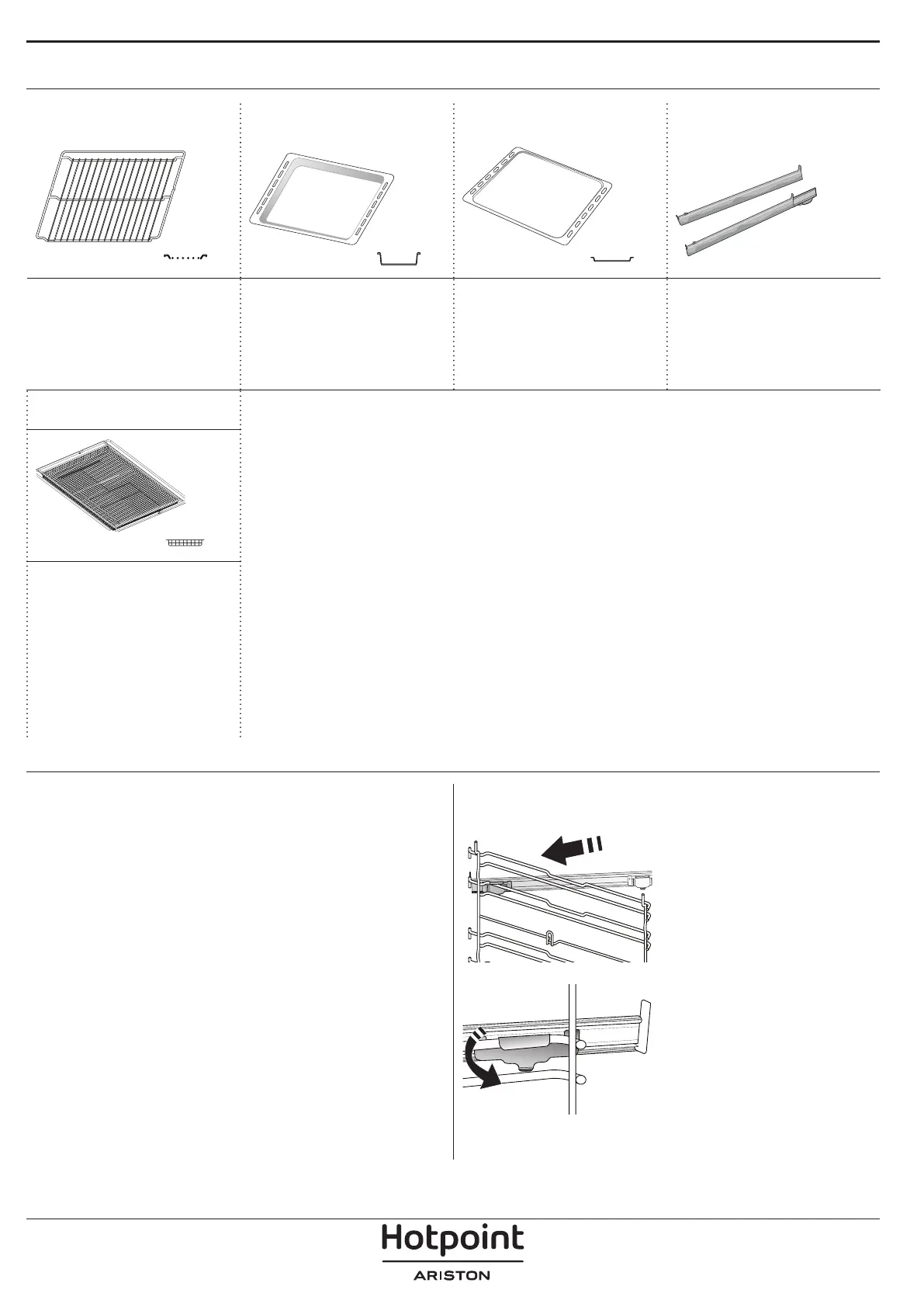 Hotpoint
ARISTON