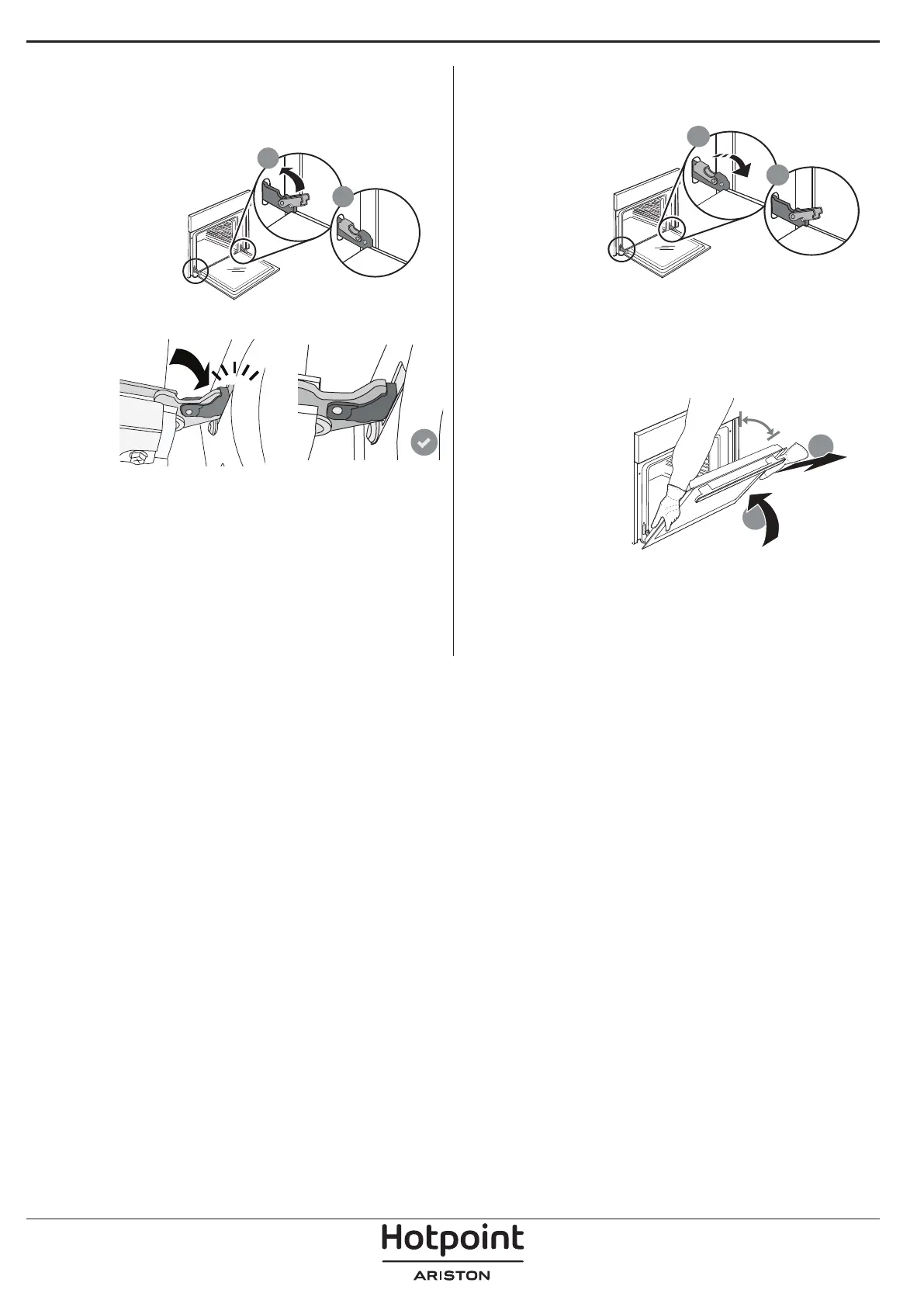 Hotpoint
ARISTON