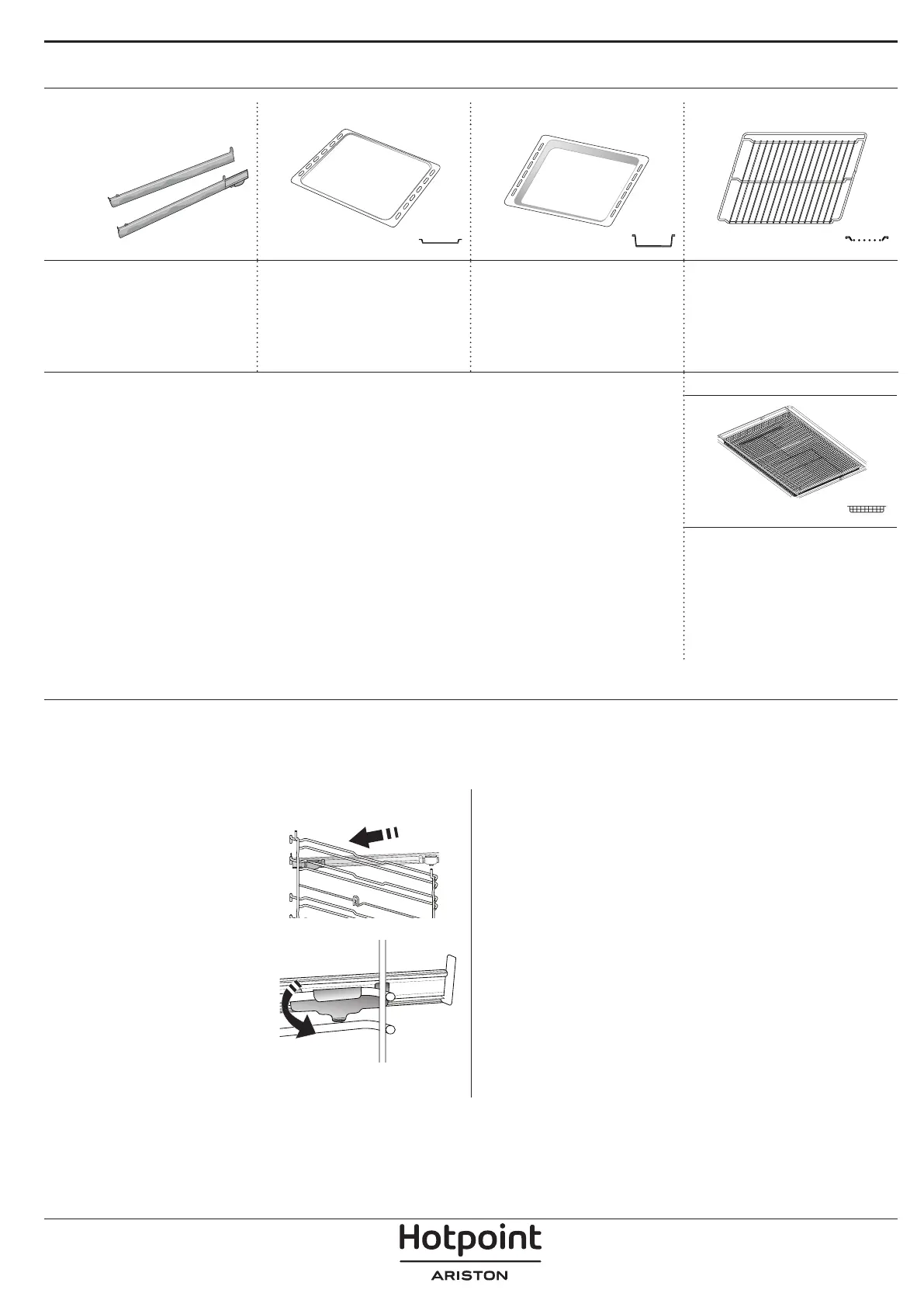 Hotpoint
ARISTON