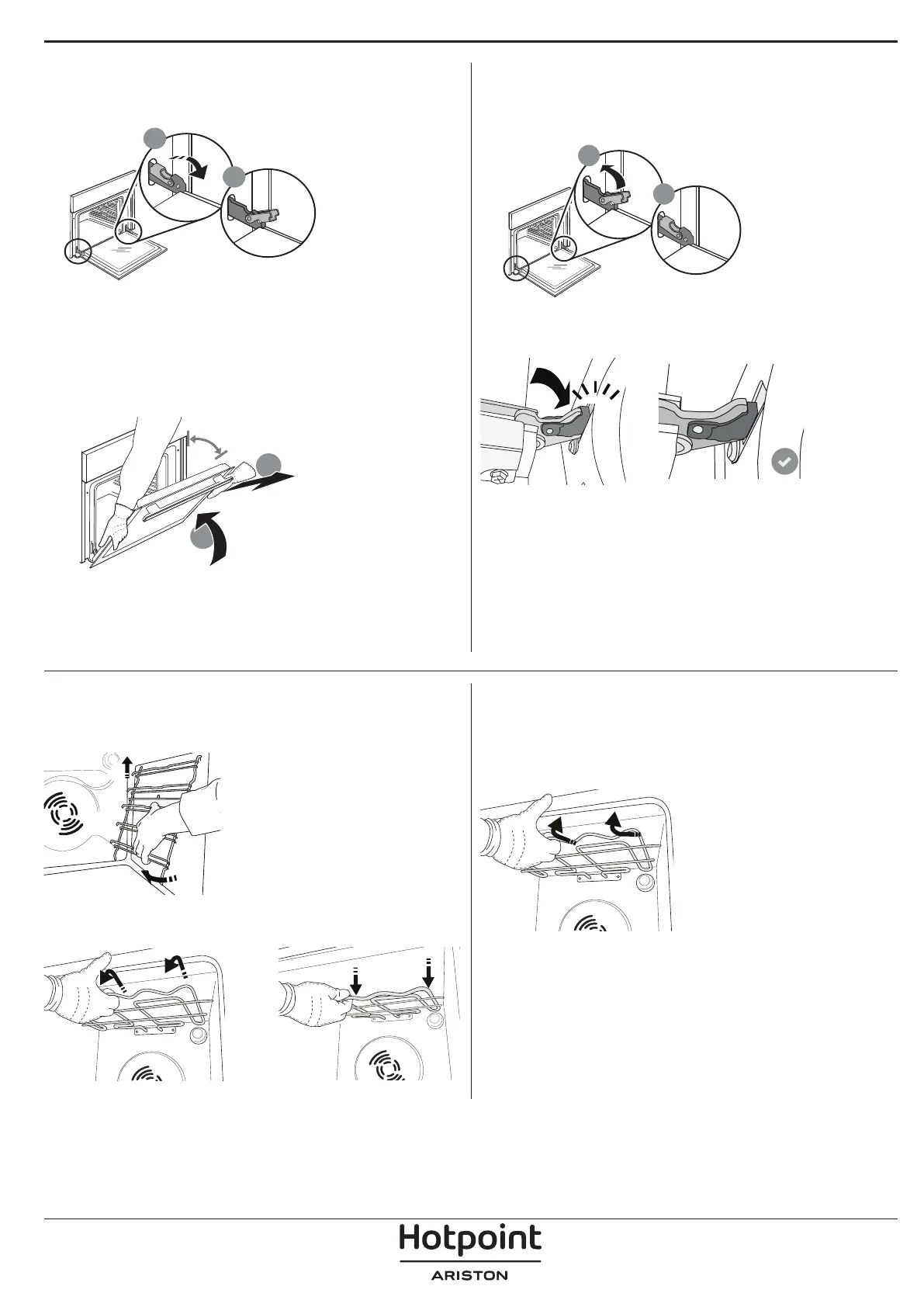 Hotpoint
ARISTON