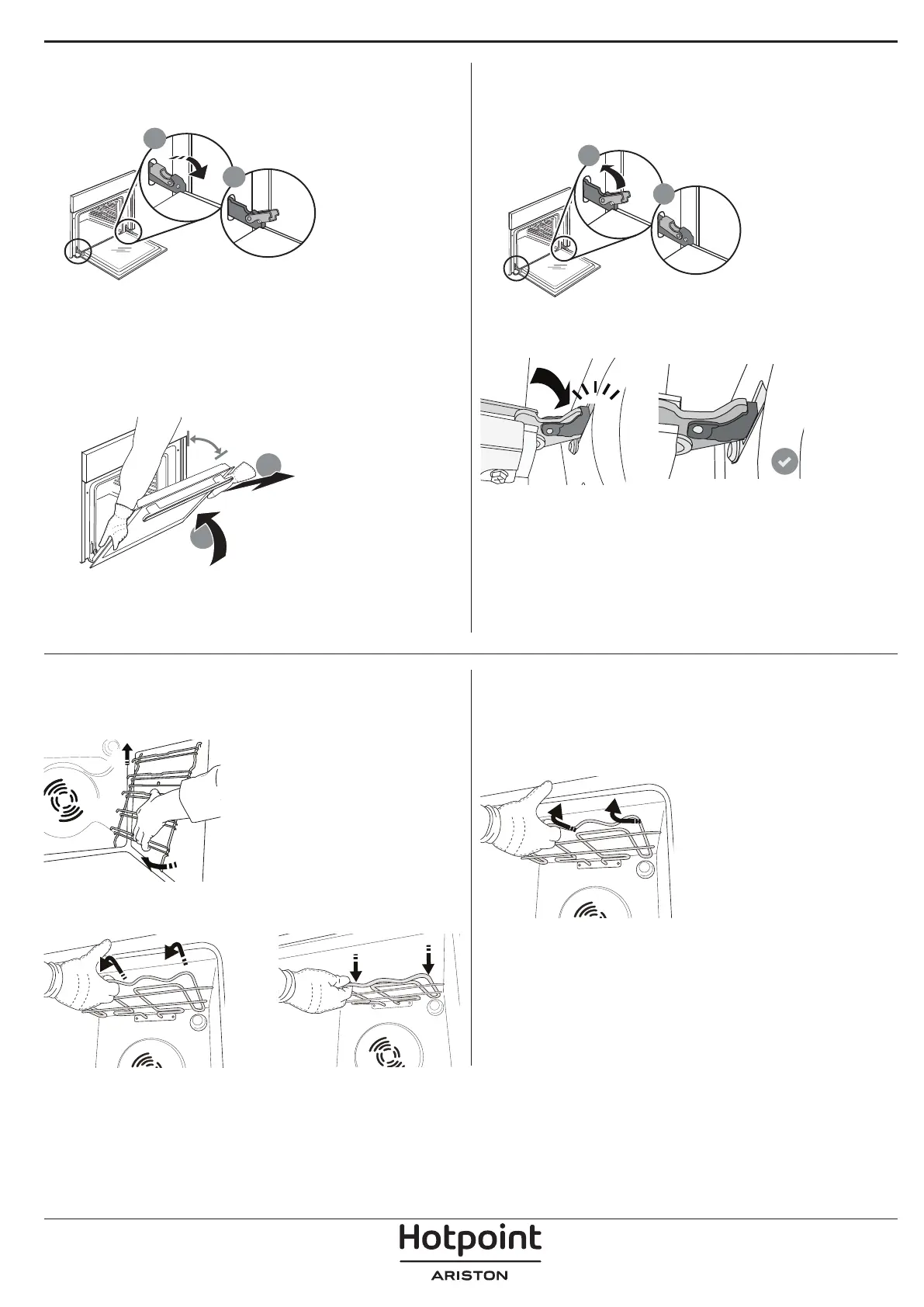 Hotpoint
ARISTON