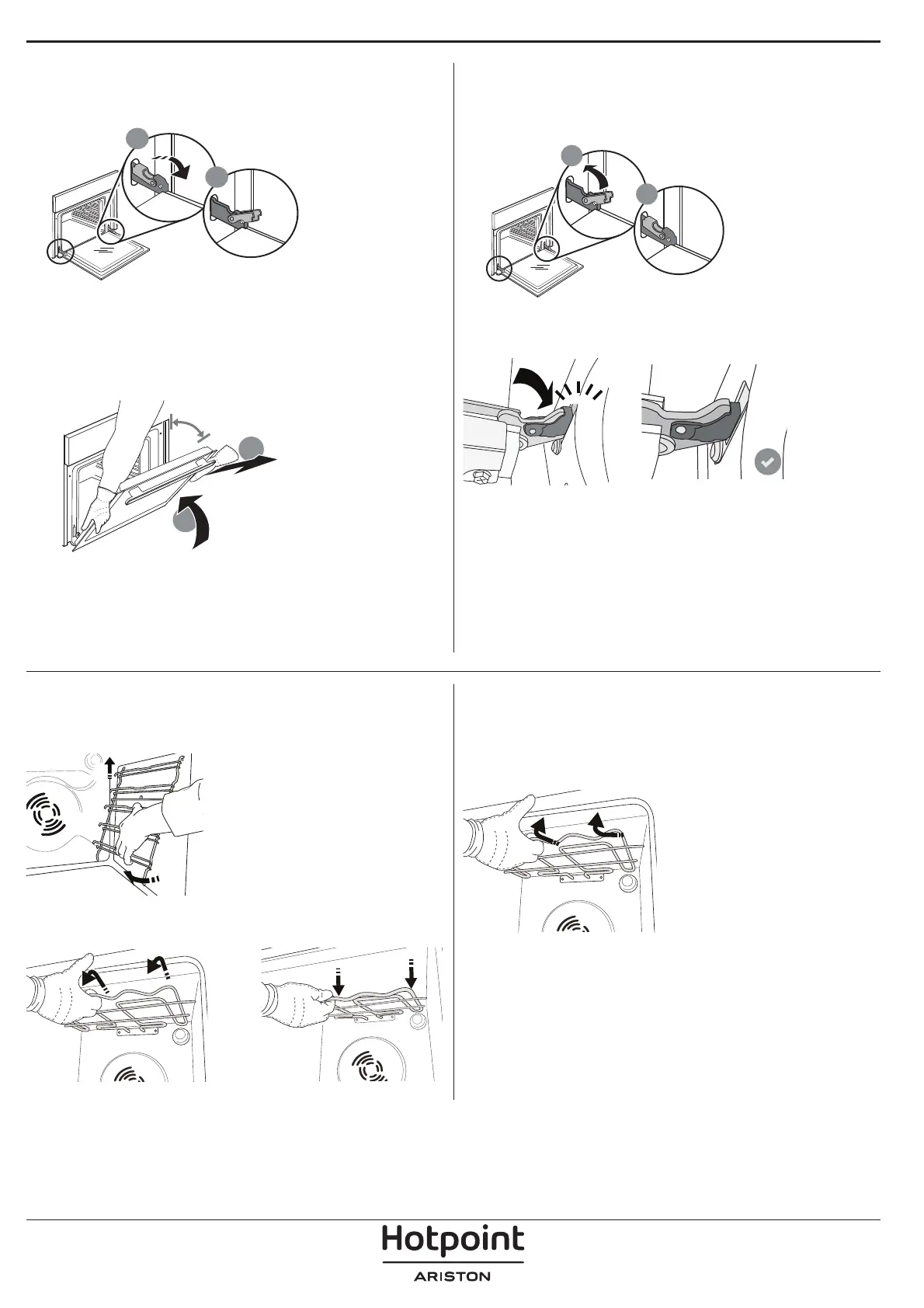 Hotpoint
ARISTON