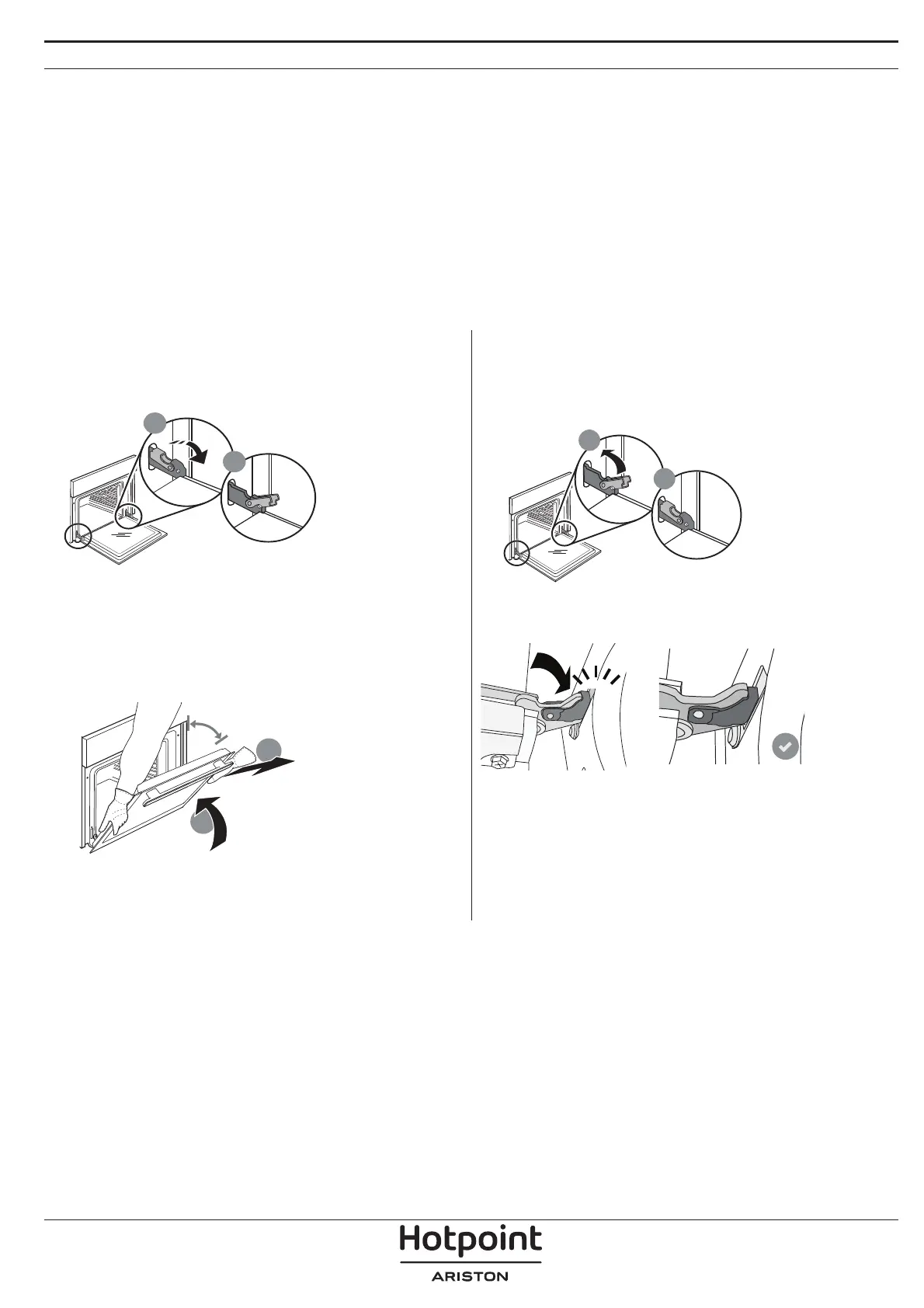 Hotpoint
ARISTON