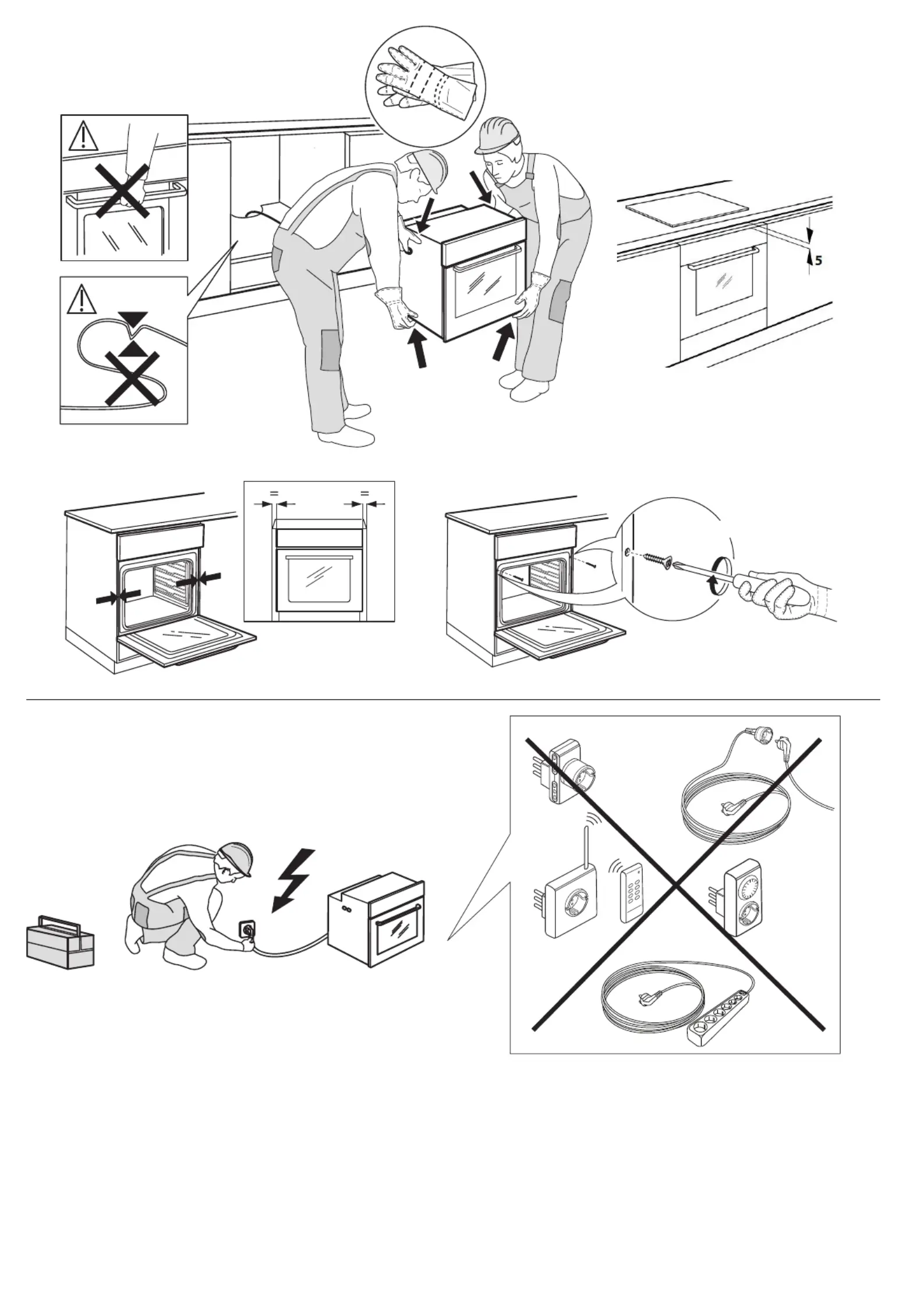 5

=

=