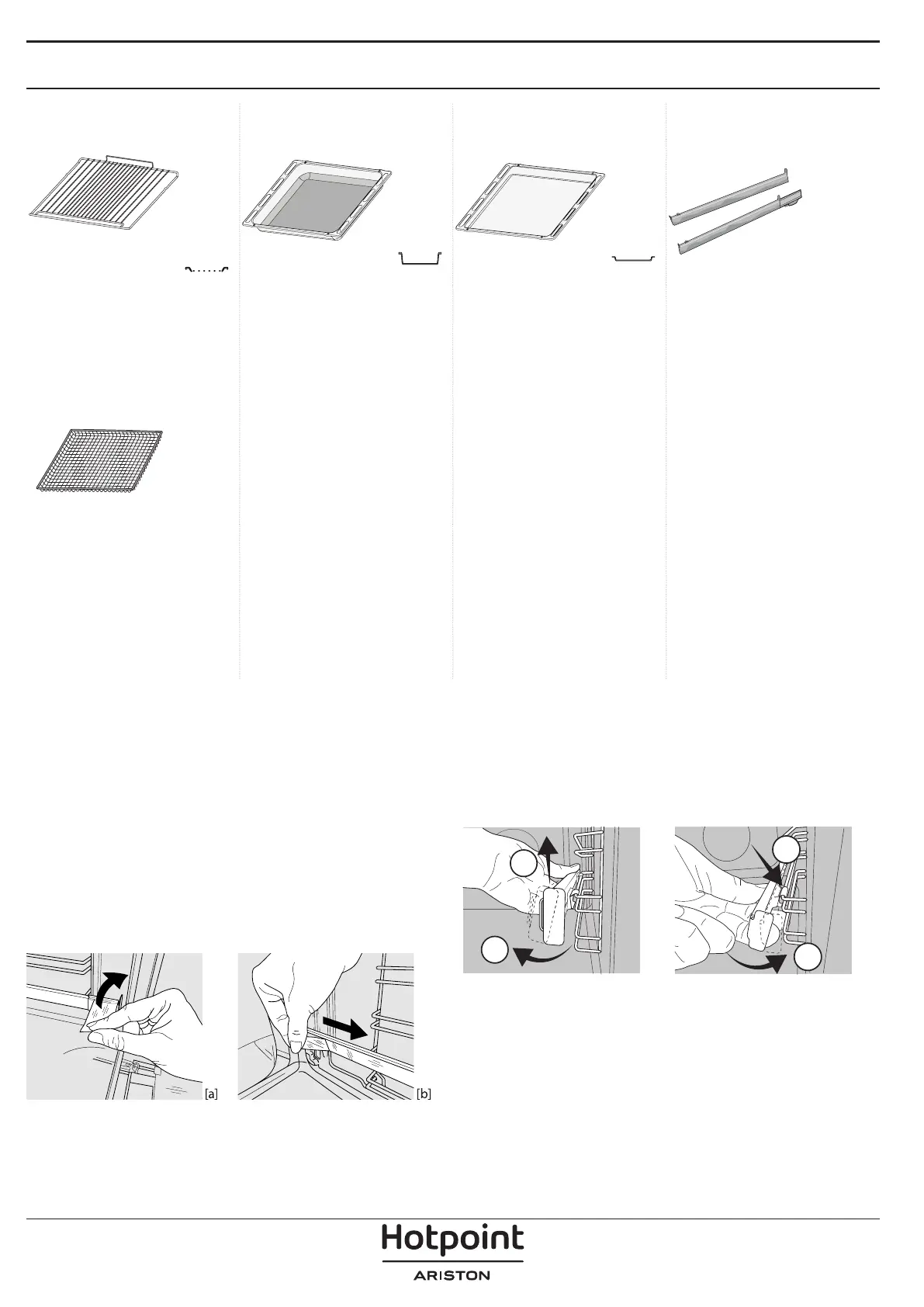 [a]

[b]

Hotpoint
ARISTON