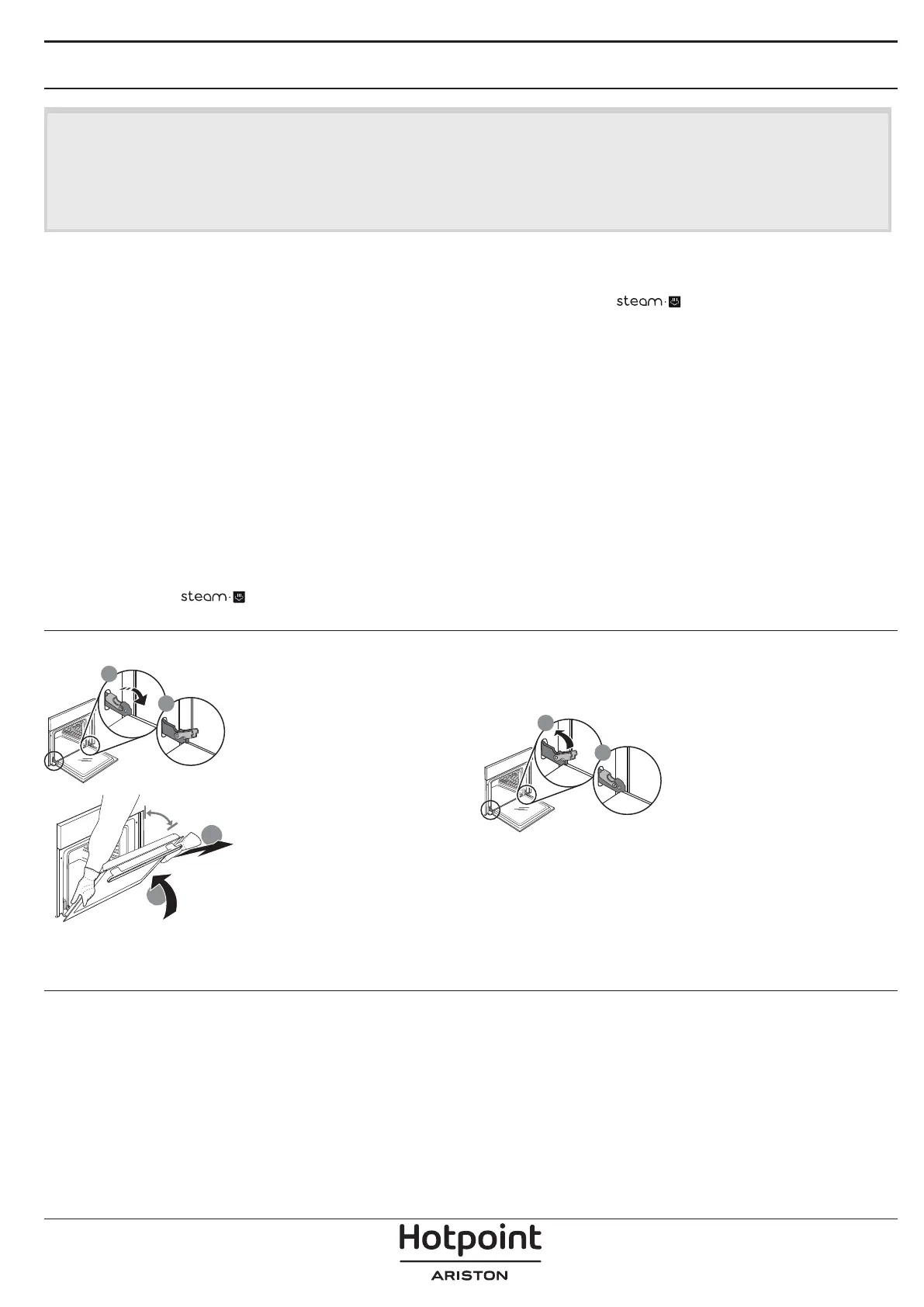 steam

steam

Hotpoint
ARISTON