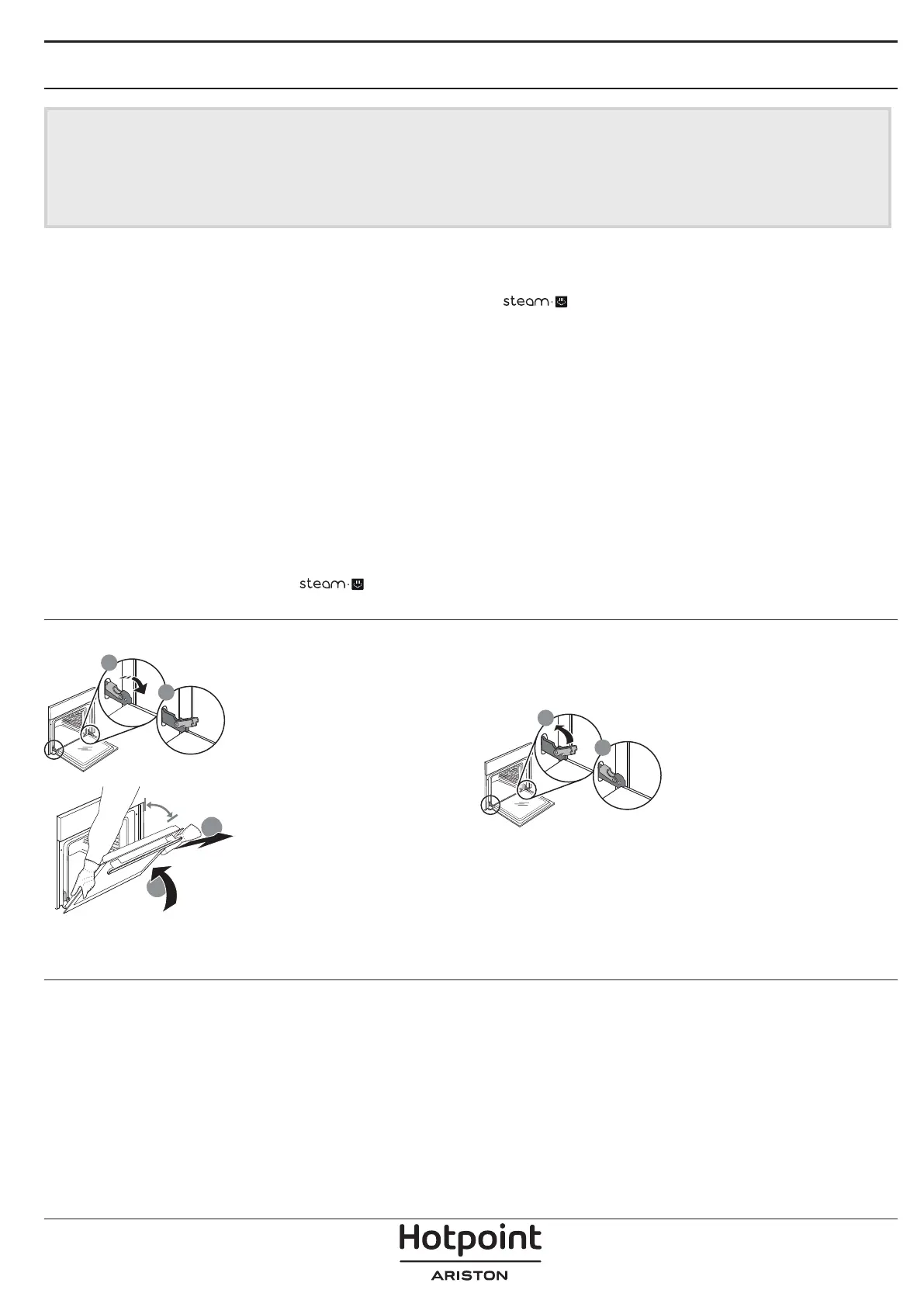 steam

steam

Hotpoint
ARISTON