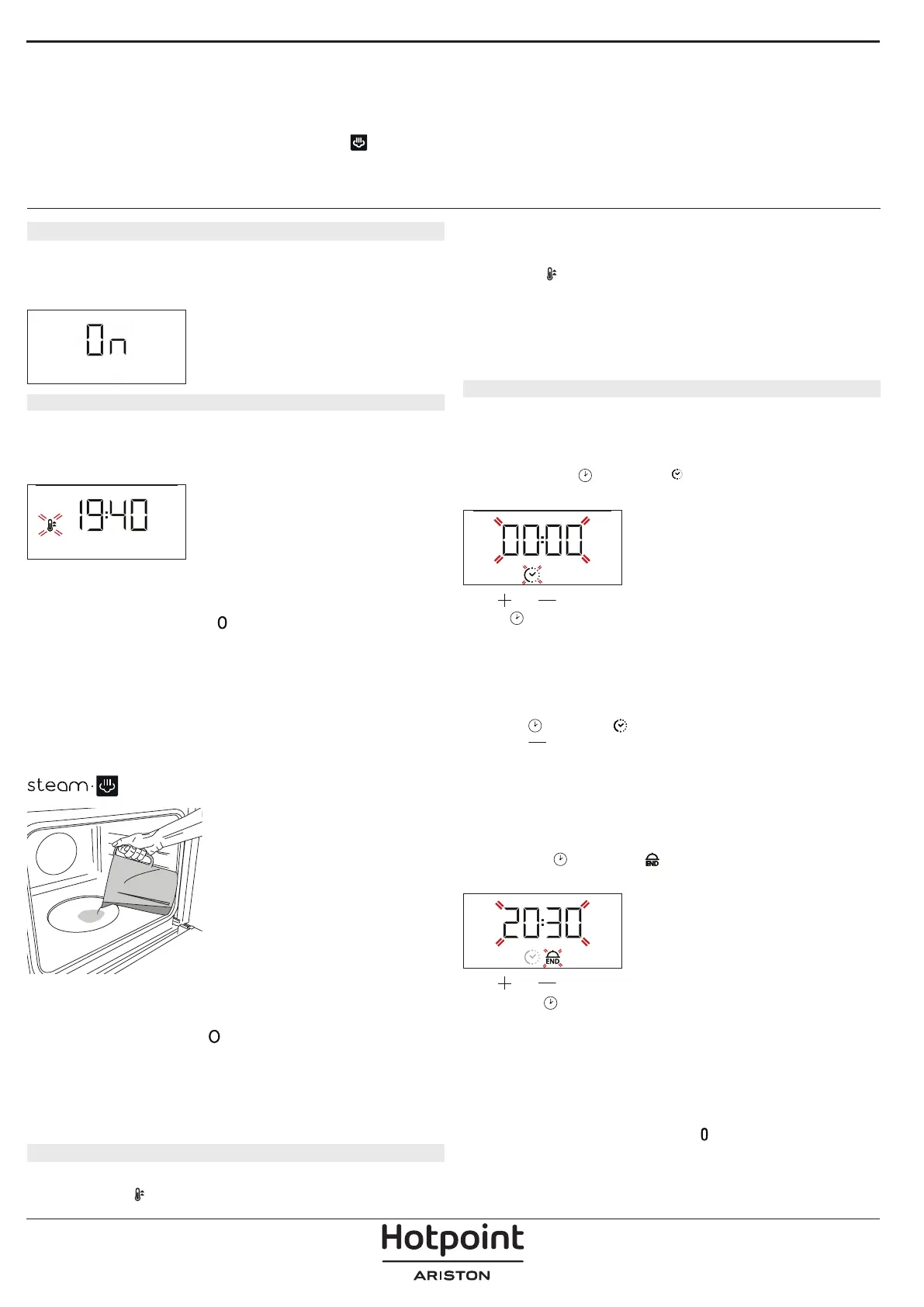 0n

19:40

0

steam

0

00:00

20:30

END

0

Hotpoint
ARISTON