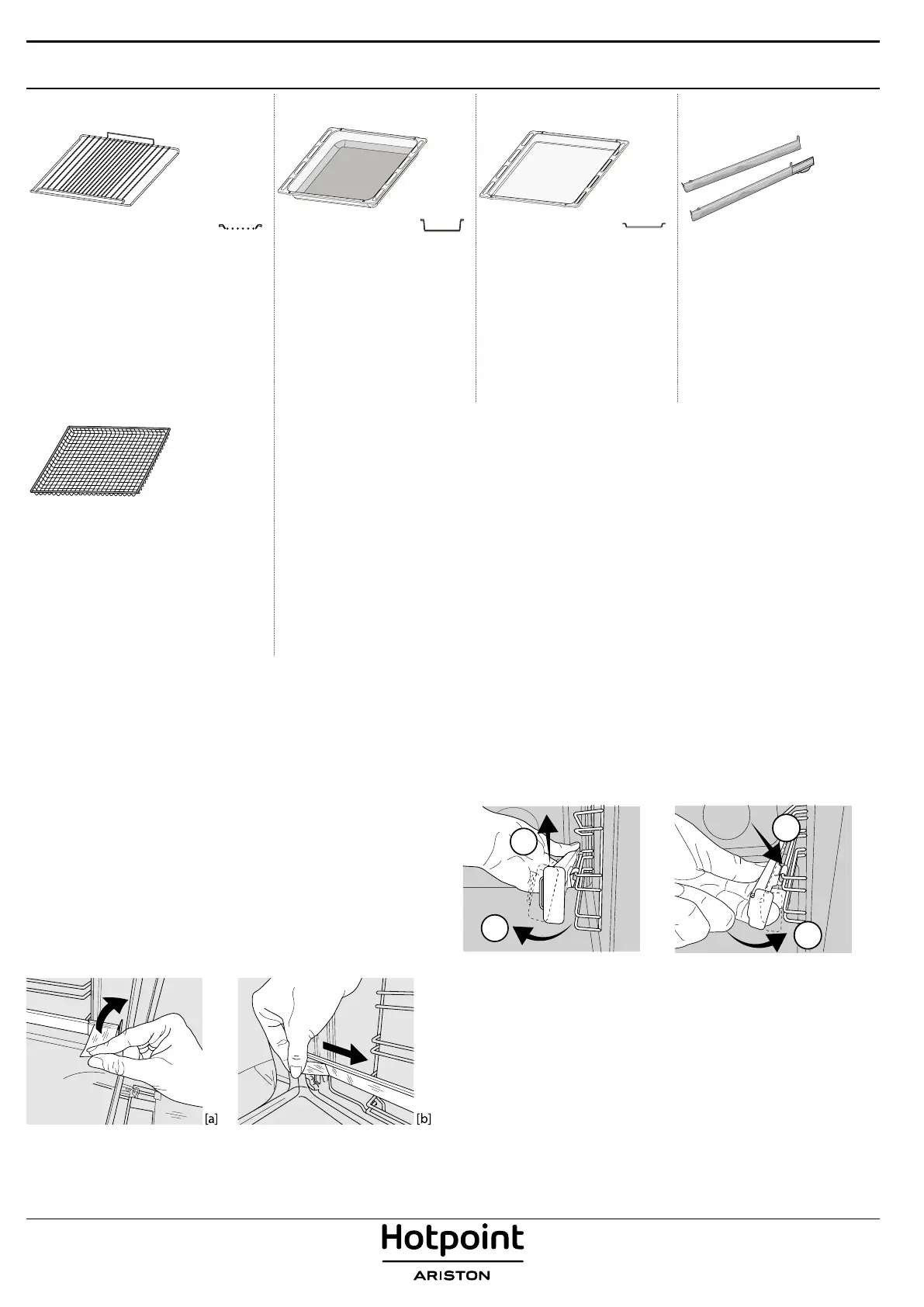 [a]

[b]

Hotpoint
ARISTON