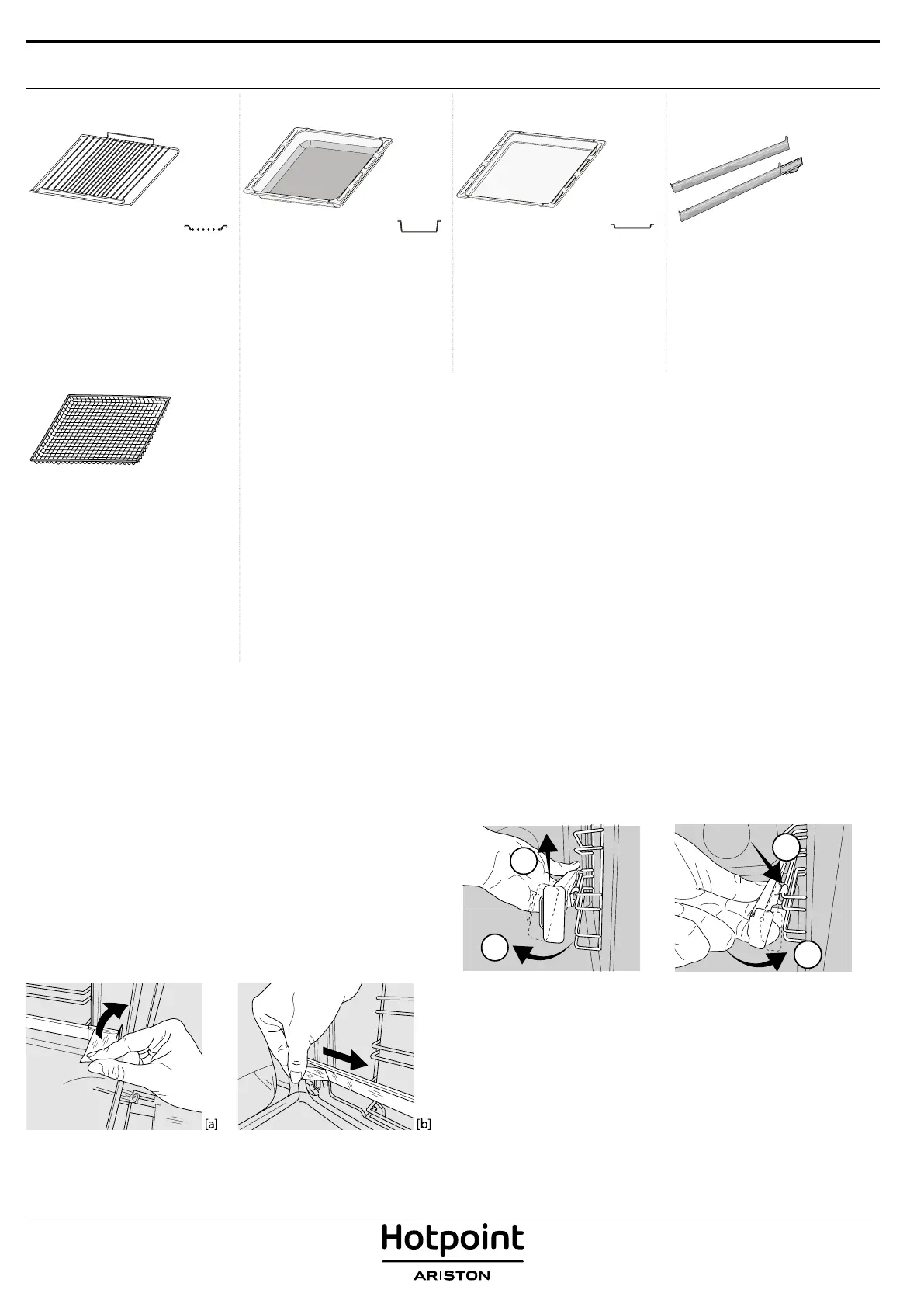 [a]

[b]

Hotpoint
ARISTON