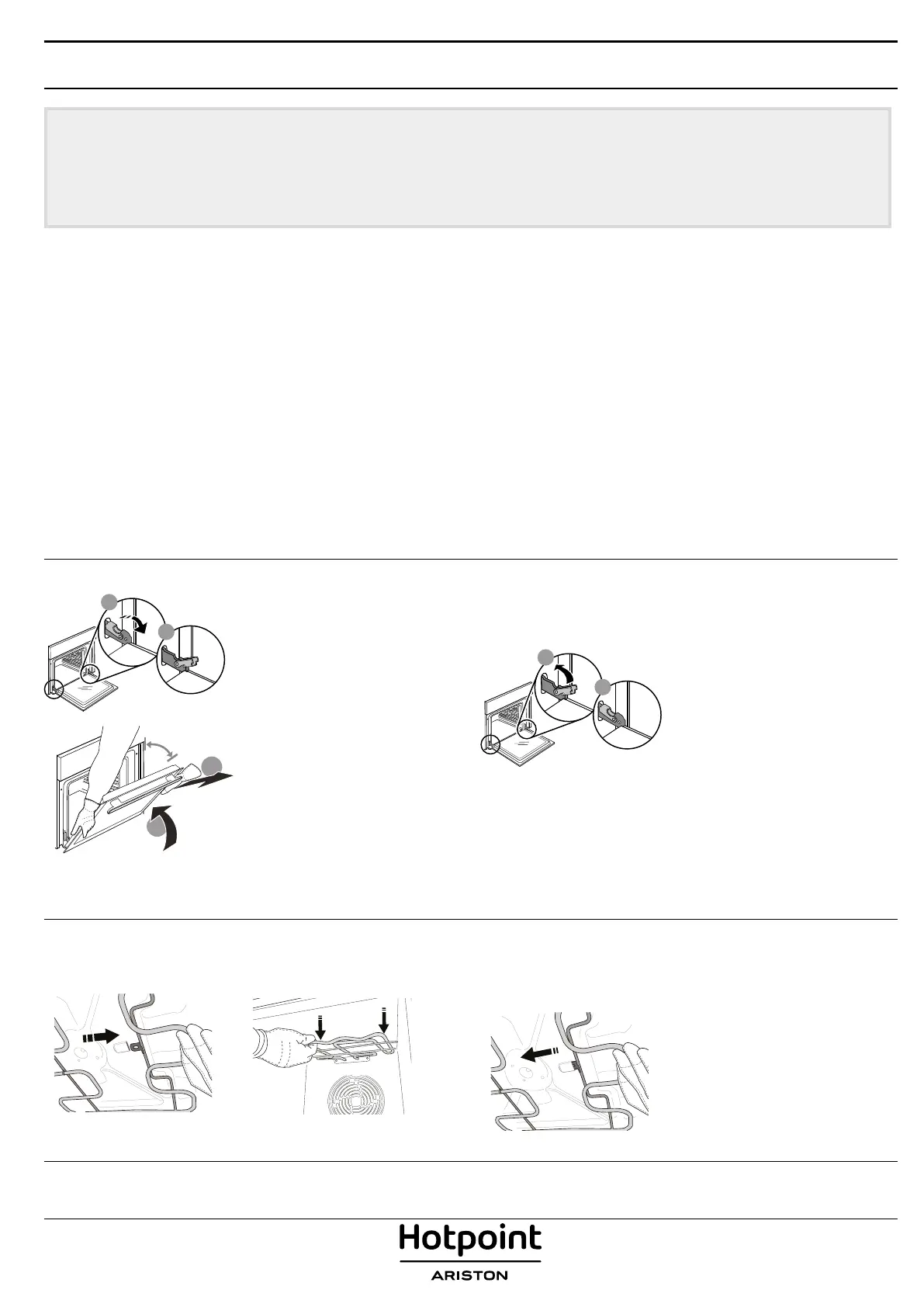 Hotpoint
ARISTON