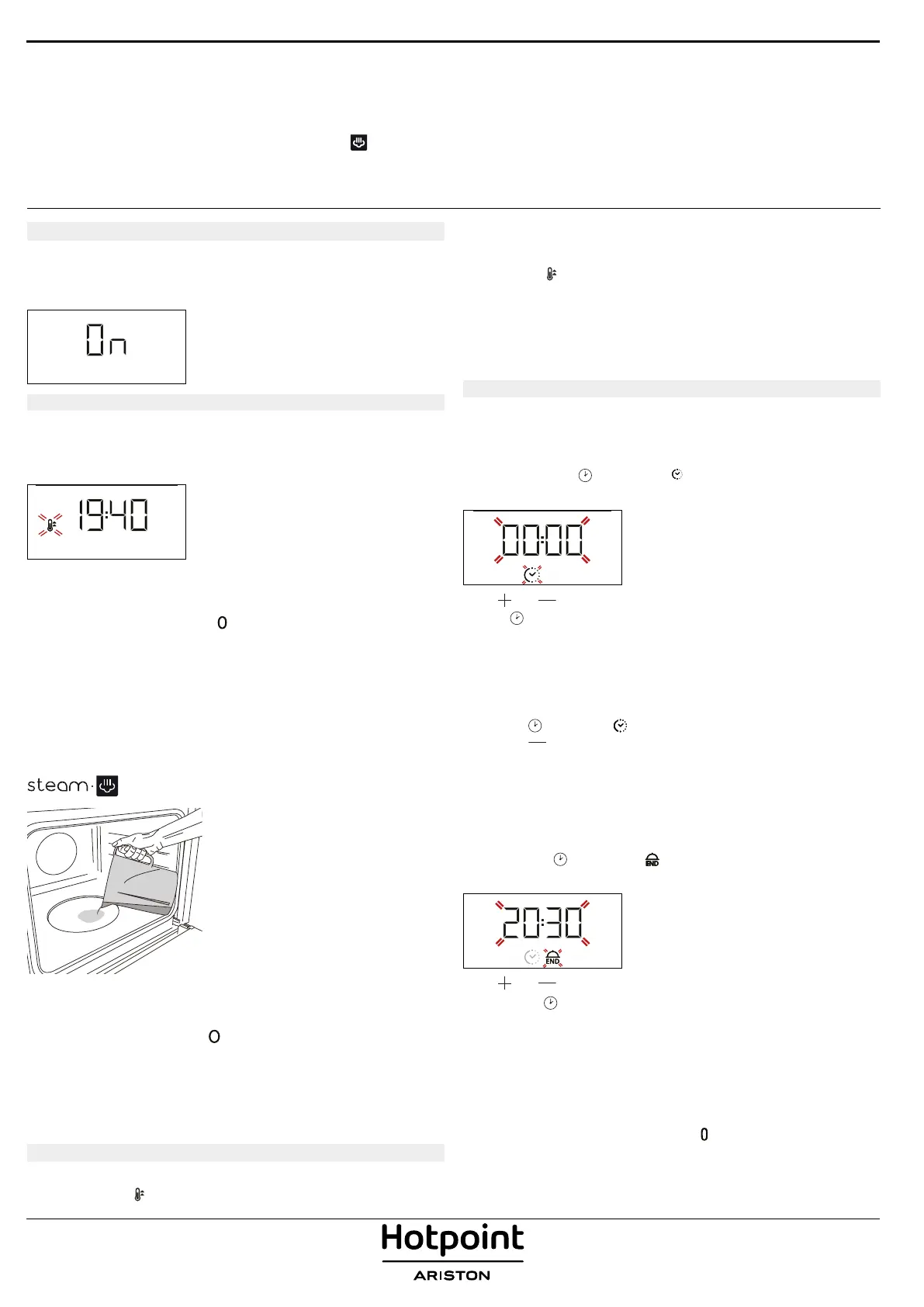 On

19:40

0

steam·

0

00:00

20:30

END

0

Hotpoint
ARISTON